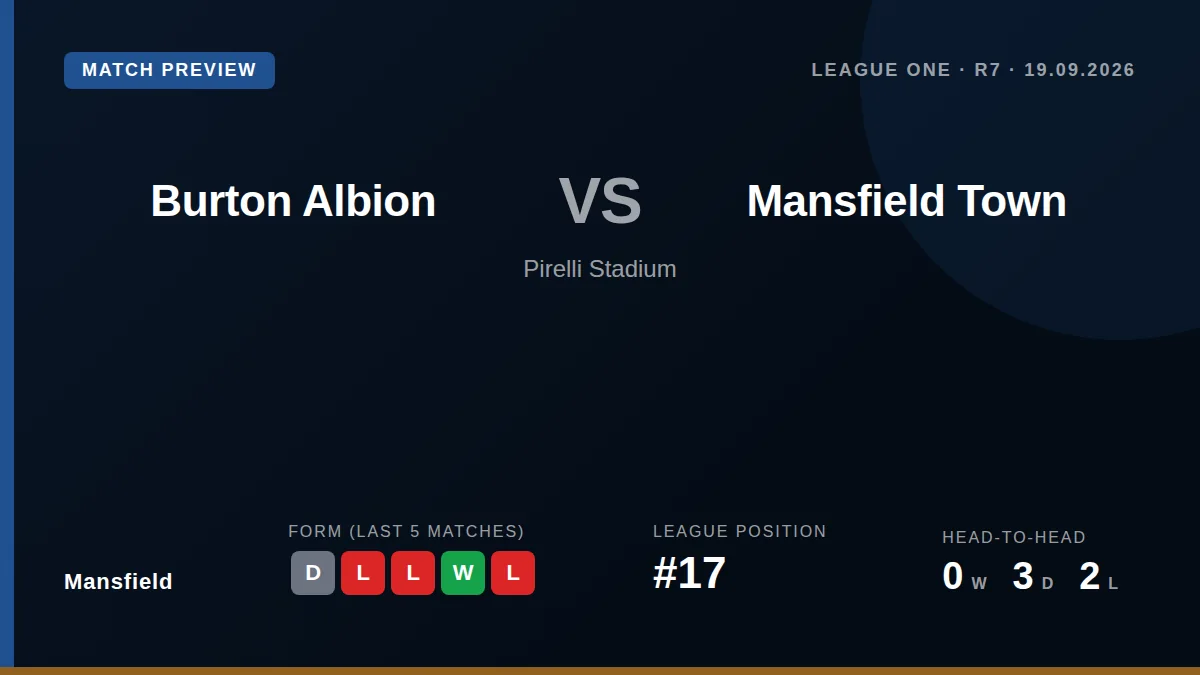 MATCH PREVIEW

LEAGUE ONE · R7 · 19.09.2026

Burton Albion

VS

Mansfield Town

Pirelli Stadium

Mansfield

FORM (LAST 5 MATCHES)

D L L W L

LEAGUE POSITION

#17

HEAD-TO-HEAD

0 W 3 D 2 L