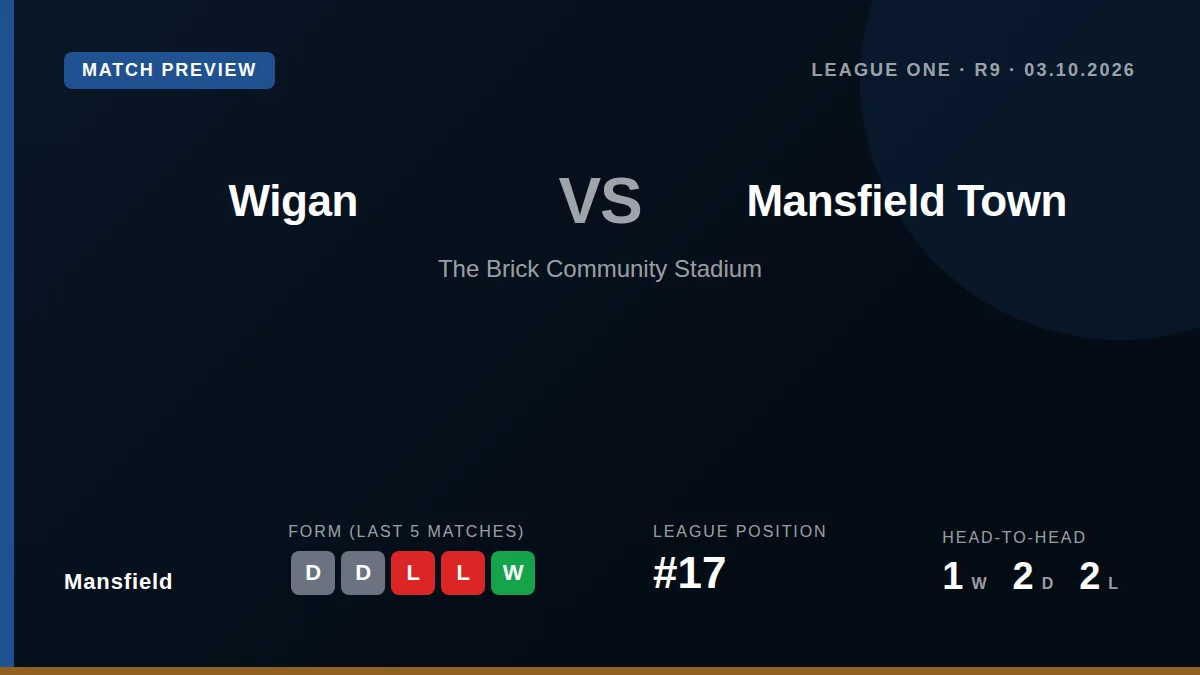 MATCH PREVIEW

LEAGUE ONE · R9 · 03.10.2026

Wigan

VS

Mansfield Town

The Brick Community Stadium

Mansfield

FORM (LAST 5 MATCHES)

D D L L W

LEAGUE POSITION

#17

HEAD-TO-HEAD

1 W 2 D 2 L