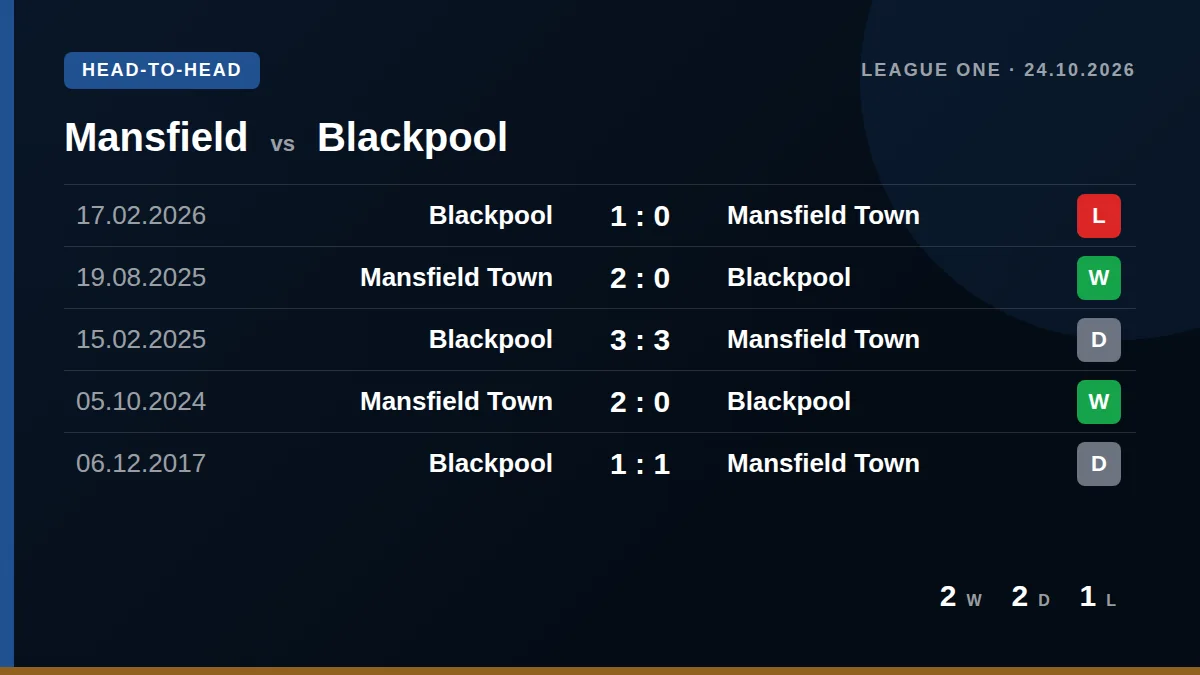 HEAD-TO-HEAD

LEAGUE ONE · 24.10.2026

Mansfield vs Blackpool

| 17.02.2026 | Blackpool | 1 : 0 | Mansfield Town | L |
|---|---|---|---|---|
| 19.08.2025 | Mansfield Town | 2 : 0 | Blackpool | W |
| 15.02.2025 | Blackpool | 3 : 3 | Mansfield Town | D |
| 05.10.2024 | Mansfield Town | 2 : 0 | Blackpool | W |
| 06.12.2017 | Blackpool | 1 : 1 | Mansfield Town | D |

2 W 2 D 1 L