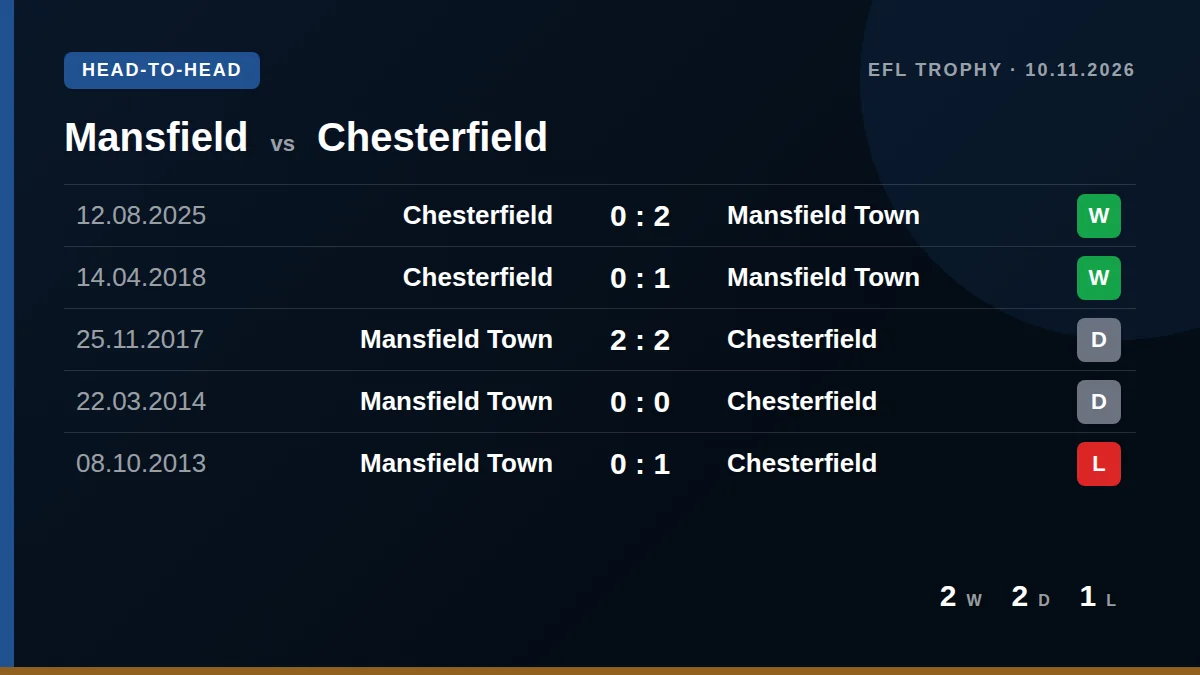 HEAD-TO-HEAD

EFL TROPHY · 10.11.2026

Mansfield vs Chesterfield

| 12.08.2025 | Chesterfield | 0 : 2 | Mansfield Town | W |
|---|---|---|---|---|
| 14.04.2018 | Chesterfield | 0 : 1 | Mansfield Town | W |
| 25.11.2017 | Mansfield Town | 2 : 2 | Chesterfield | D |
| 22.03.2014 | Mansfield Town | 0 : 0 | Chesterfield | D |
| 08.10.2013 | Mansfield Town | 0 : 1 | Chesterfield | L |

2 W 2 D 1 L