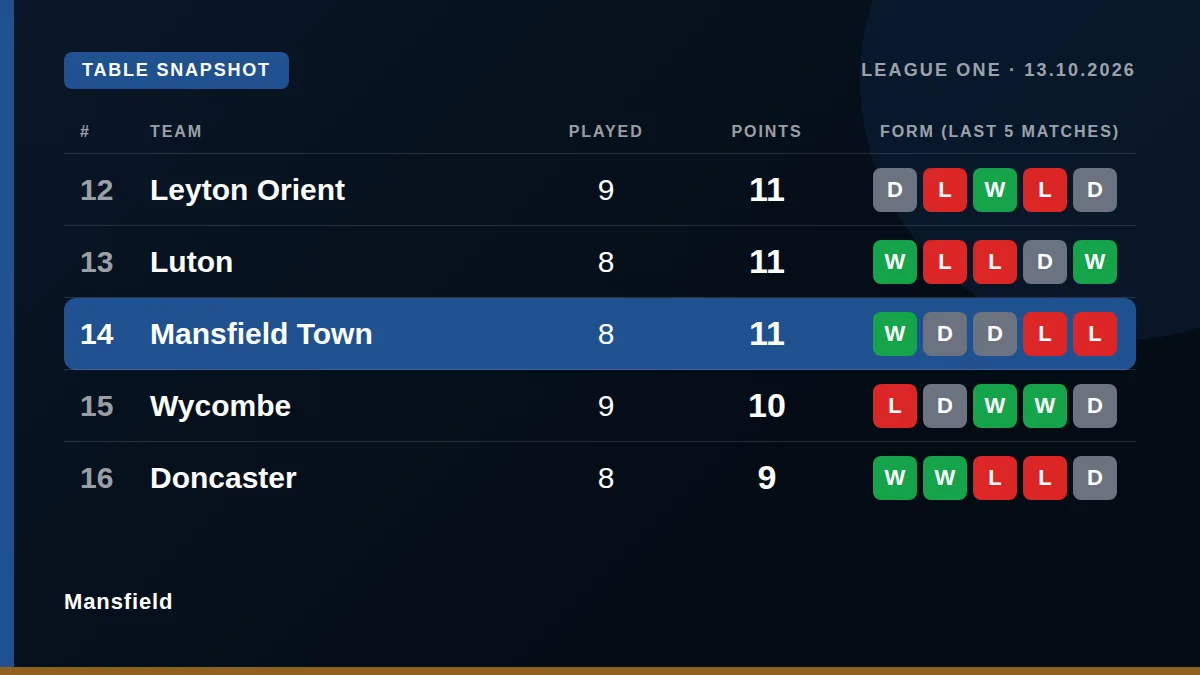 TABLE SNAPSHOT

LEAGUE ONE · 13.10.2026

| # | TEAM | PLAYED | POINTS | FORM (LAST 5 MATCHES) |
|---|---|---|---|---|
| 12 | Leyton Orient | 9 | 11 | D L W L D |
| 13 | Luton | 8 | 11 | W L L D W |
| 14 | Mansfield Town | 8 | 11 | W D D L L |
| 15 | Wycombe | 9 | 10 | L D W W D |
| 16 | Doncaster | 8 | 9 | W W L L D |

Mansfield