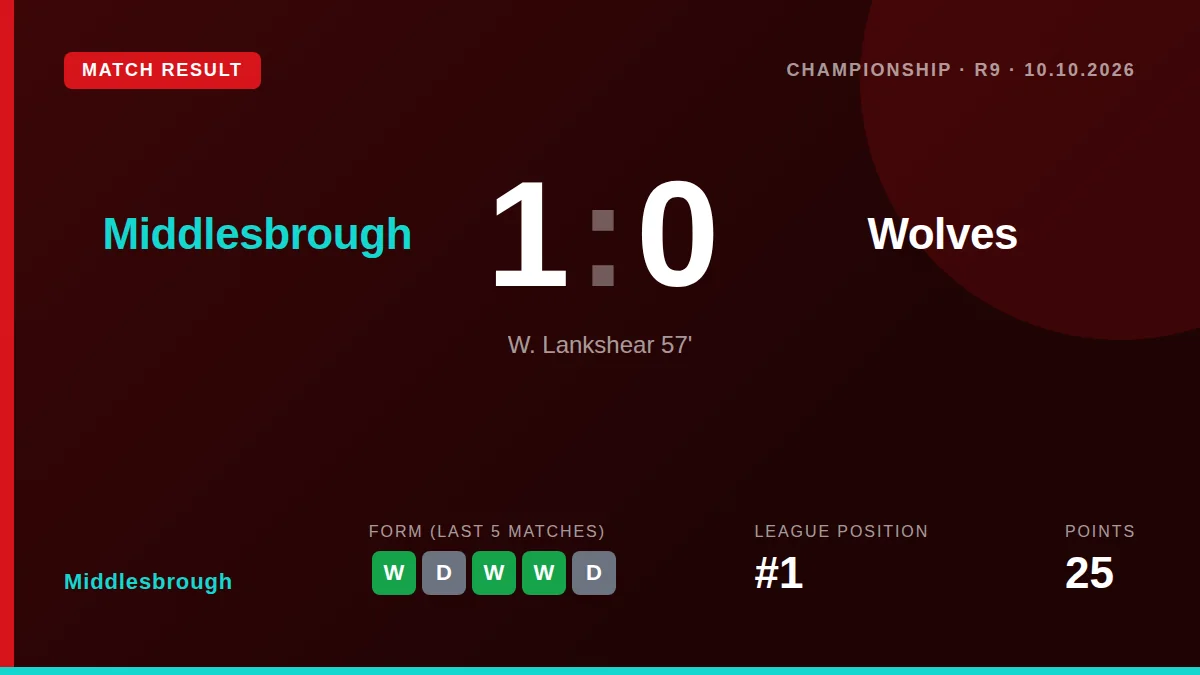 MATCH RESULT

CHAMPIONSHIP · R9 · 10.10.2026

Middlesbrough

1 : 0

Wolves

W. Lankshear 57'

Middlesbrough

FORM (LAST 5 MATCHES)

W D W W D

LEAGUE POSITION

#1

POINTS

25