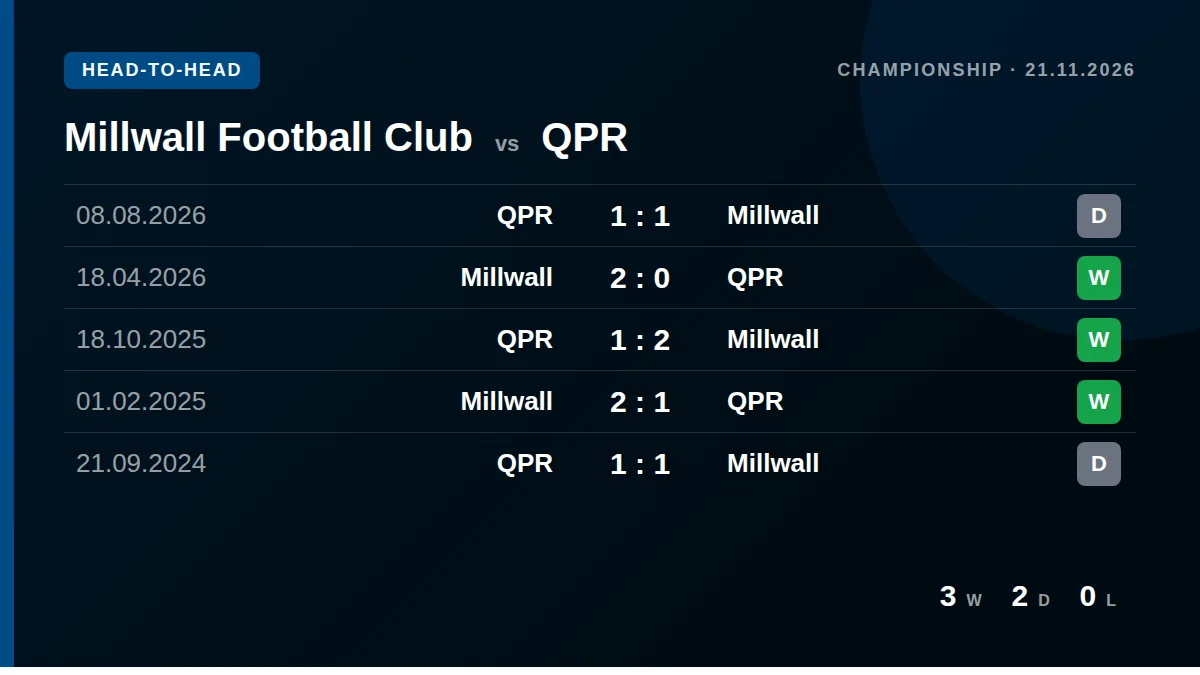 HEAD-TO-HEAD

CHAMPIONSHIP · 21.11.2026

Millwall Football Club vs QPR

| 08.08.2026 | QPR | 1 : 1 | Millwall | D |
|---|---|---|---|---|
| 18.04.2026 | Millwall | 2 : 0 | QPR | W |
| 18.10.2025 | QPR | 1 : 2 | Millwall | W |
| 01.02.2025 | Millwall | 2 : 1 | QPR | W |
| 21.09.2024 | QPR | 1 : 1 | Millwall | D |

3 W 2 D 0 L