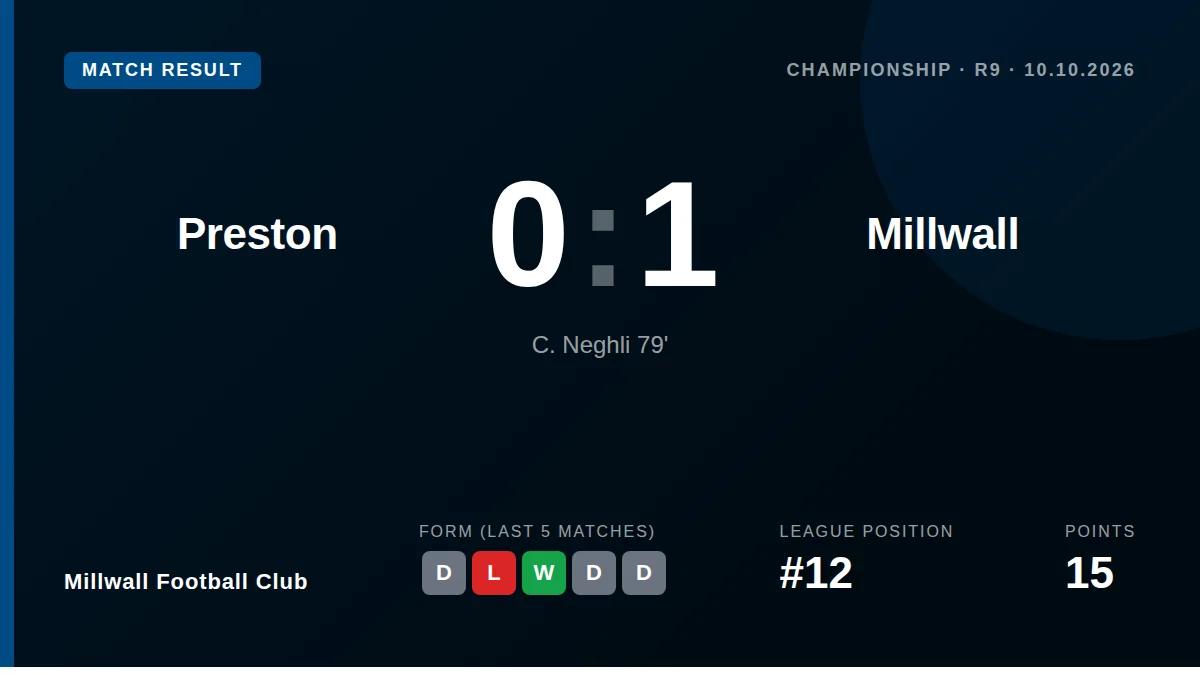 MATCH RESULT

CHAMPIONSHIP · R9 · 10.10.2026

Preston

0 : 1

Millwall

C. Neghli 79'

Millwall Football Club

FORM (LAST 5 MATCHES)

D L W D D

LEAGUE POSITION

#12

POINTS

15