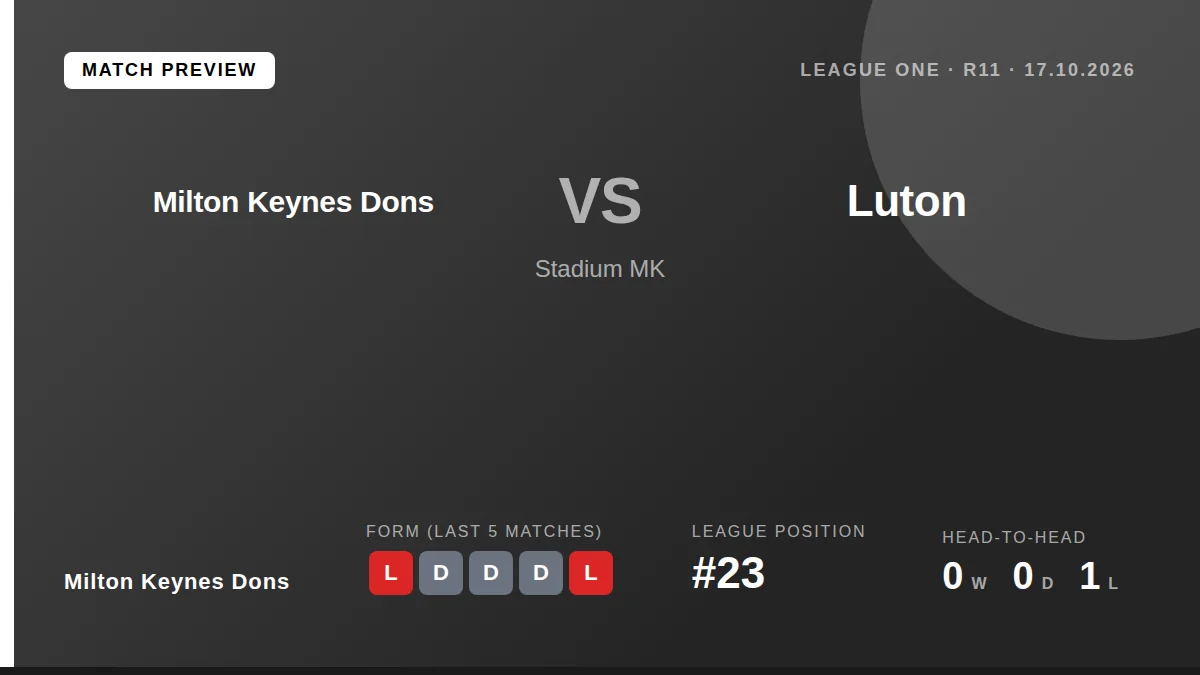 MATCH PREVIEW

LEAGUE ONE · R11 · 17.10.2026

Milton Keynes Dons

VS

Luton

Stadium MK

Milton Keynes Dons

FORM (LAST 5 MATCHES)

L D D D L

LEAGUE POSITION

#23

HEAD-TO-HEAD

0 W 0 D 1 L