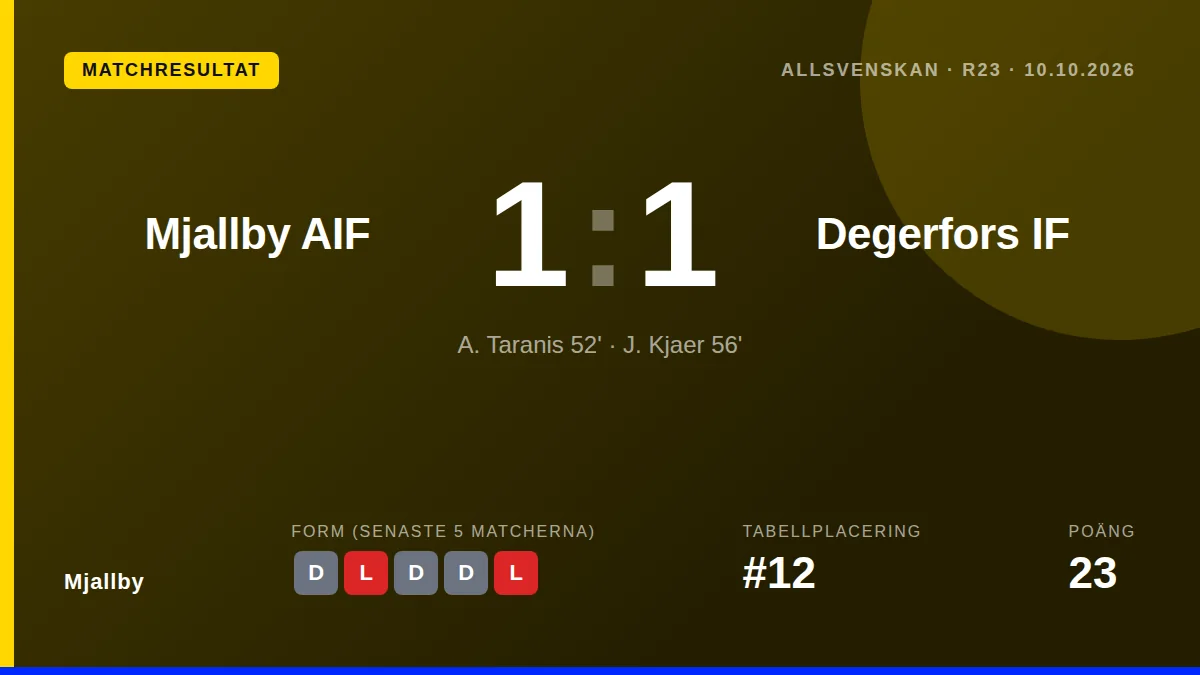 MATCHRESULTAT

ALLSVENSKAN · R23 · 10.10.2026

Mjallby AIF

1 : 1

Degerfors IF

A. Taranis 52' · J. Kjaer 56'

Mjallby

FORM (SENASTE 5 MATCHERNA)

D L D D L

TABELLPLACERING

#12

POÄNG

23