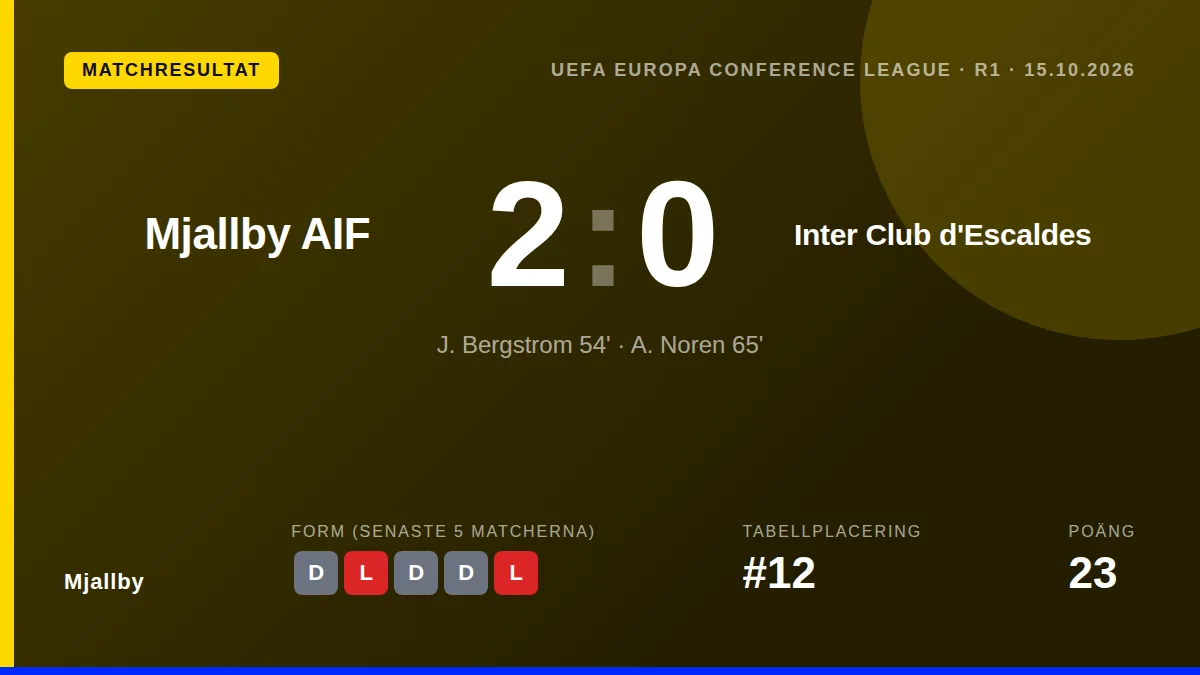 MATCHRESULTAT

UEFA EUROPA CONFERENCE LEAGUE · R1 · 15.10.2026

Mjallby AIF

2 : 0

Inter Club d'Escaldes

J. Bergstrom 54' · A. Noren 65'

Mjallby

FORM (SENASTE 5 MATCHERNA)

D L D D L

TABELLPLACERING

#12

POÄNG

23