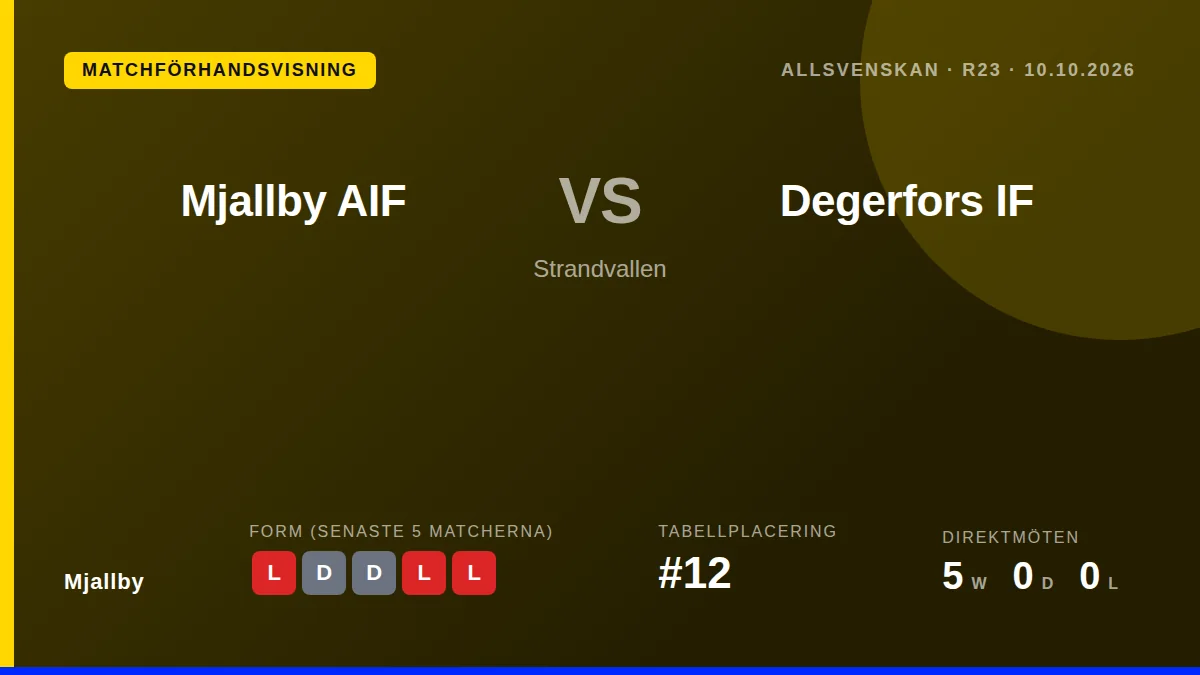 MATCHFÖRHANDSVISNING

ALLSVENSKAN · R23 · 10.10.2026

Mjallby AIF

VS

Degerfors IF

Strandvallen

Mjallby

FORM (SENASTE 5 MATCHERNA)

L D D L L

TABELLPLACERING

#12

DIREKTMÖTEN

5 W 0 D 0 L