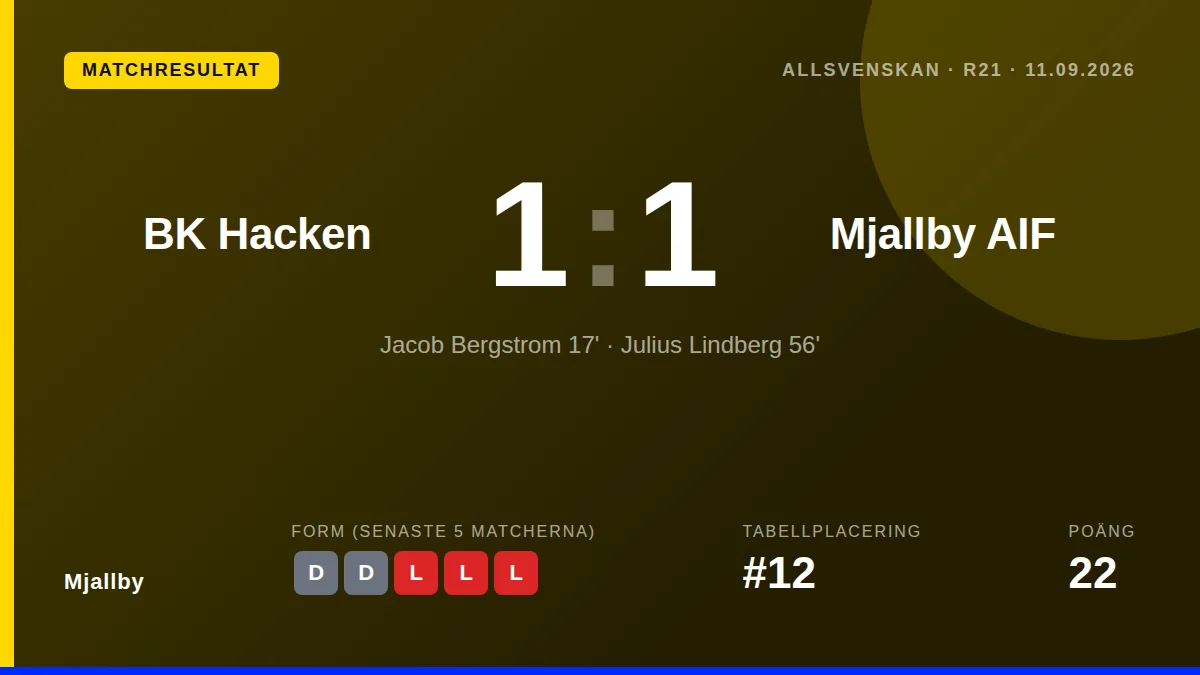 MATCHRESULTAT

ALLSVENSKAN · R21 · 11.09.2026

BK Hacken

1 : 1

Mjallby AIF

Jacob Bergstrom 17' · Julius Lindberg 56'

Mjallby

FORM (SENASTE 5 MATCHERNA)

D D L L L

TABELLPLACERING

#12

POÄNG

22