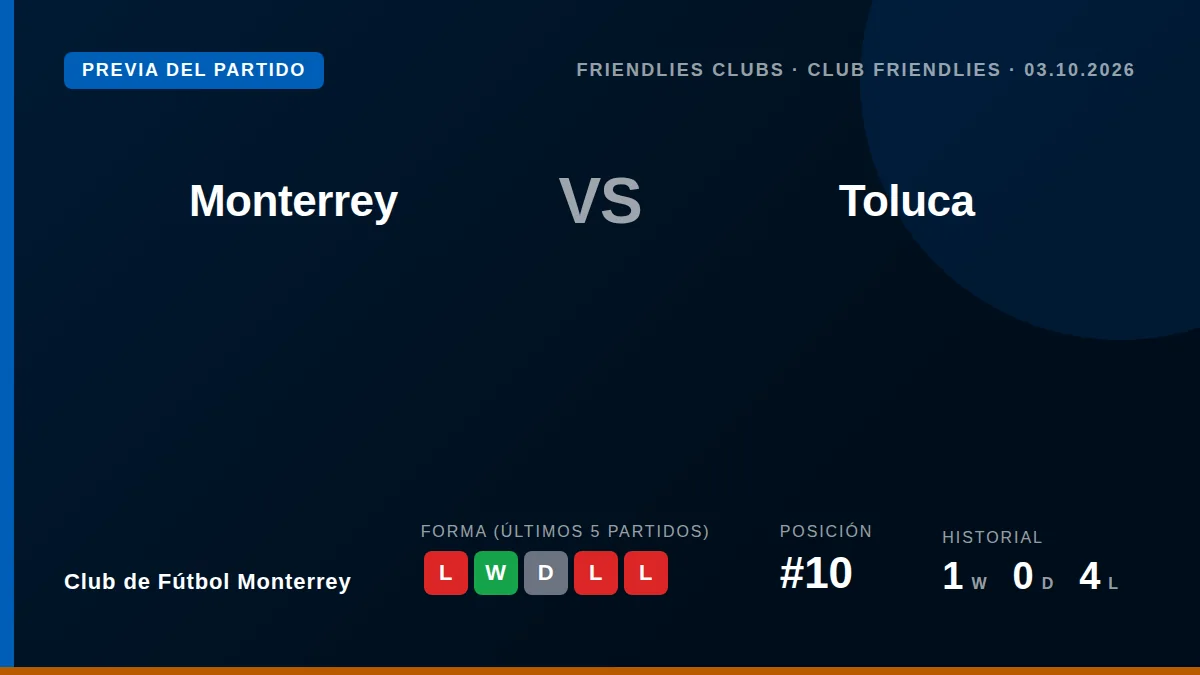 PREVIA DEL PARTIDO

FRIENDLIES CLUBS · CLUB FRIENDLIES · 03.10.2026

Monterrey

VS

Toluca

Club de Fútbol Monterrey

FORMA (ÚLTIMOS 5 PARTIDOS)

L W D L L

POSICIÓN

#10

HISTORIAL

1 W 0 D 4 L