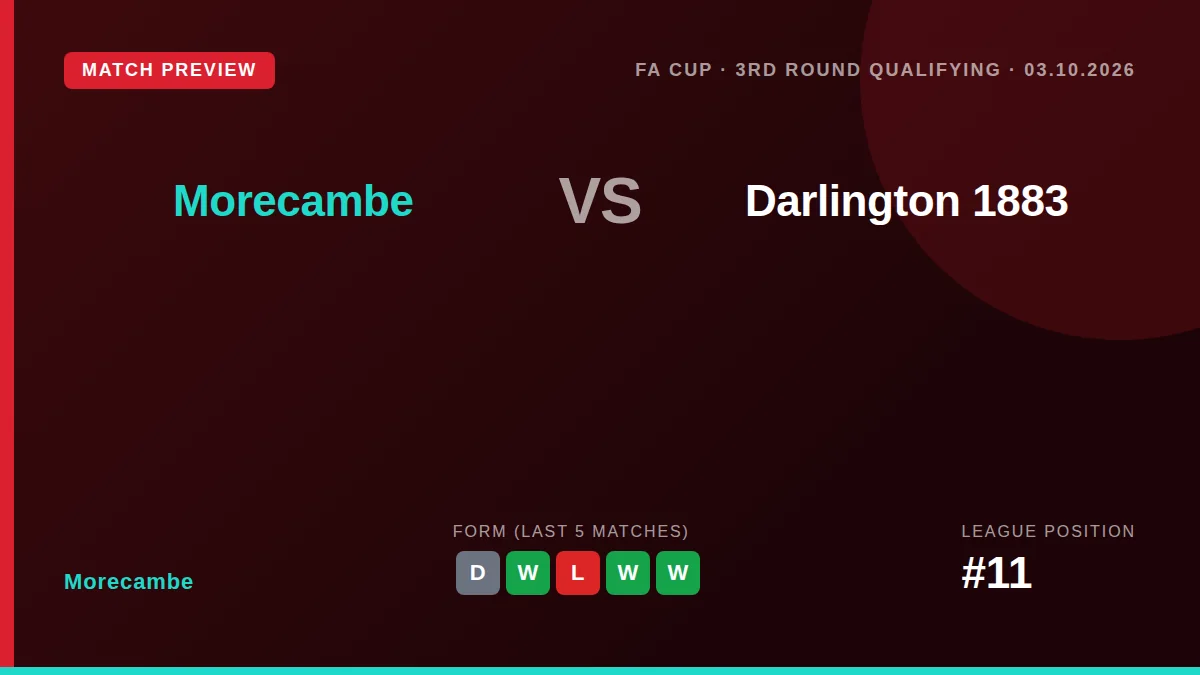 MATCH PREVIEW

FA CUP · 3RD ROUND QUALIFYING · 03.10.2026

Morecambe

VS

Darlington 1883

Morecambe

FORM (LAST 5 MATCHES)

D W L W W

LEAGUE POSITION

#11