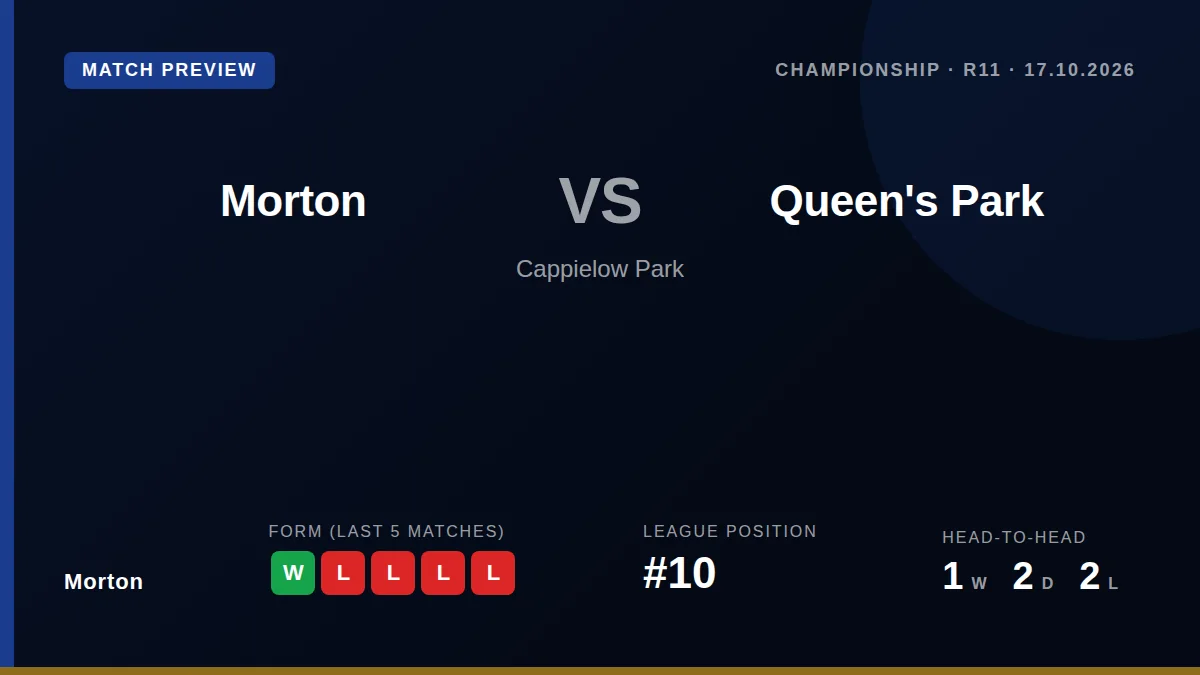 MATCH PREVIEW

CHAMPIONSHIP · R11 · 17.10.2026

Morton

VS

Queen's Park

Cappielow Park

Morton

FORM (LAST 5 MATCHES)

W L L L L

LEAGUE POSITION

#10

HEAD-TO-HEAD

1 W 2 D 2 L