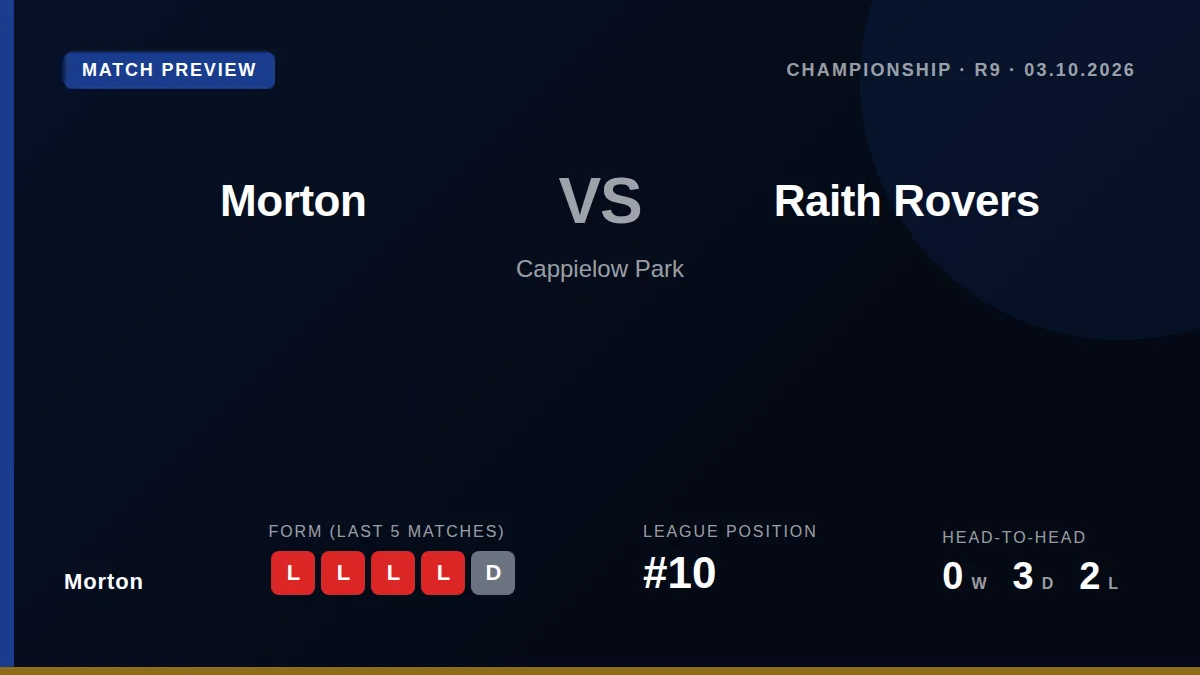 MATCH PREVIEW

CHAMPIONSHIP · R9 · 03.10.2026

Morton

VS

Raith Rovers

Cappielow Park

Morton

FORM (LAST 5 MATCHES)

L L L L D

LEAGUE POSITION

#10

HEAD-TO-HEAD

0 W 3 D 2 L