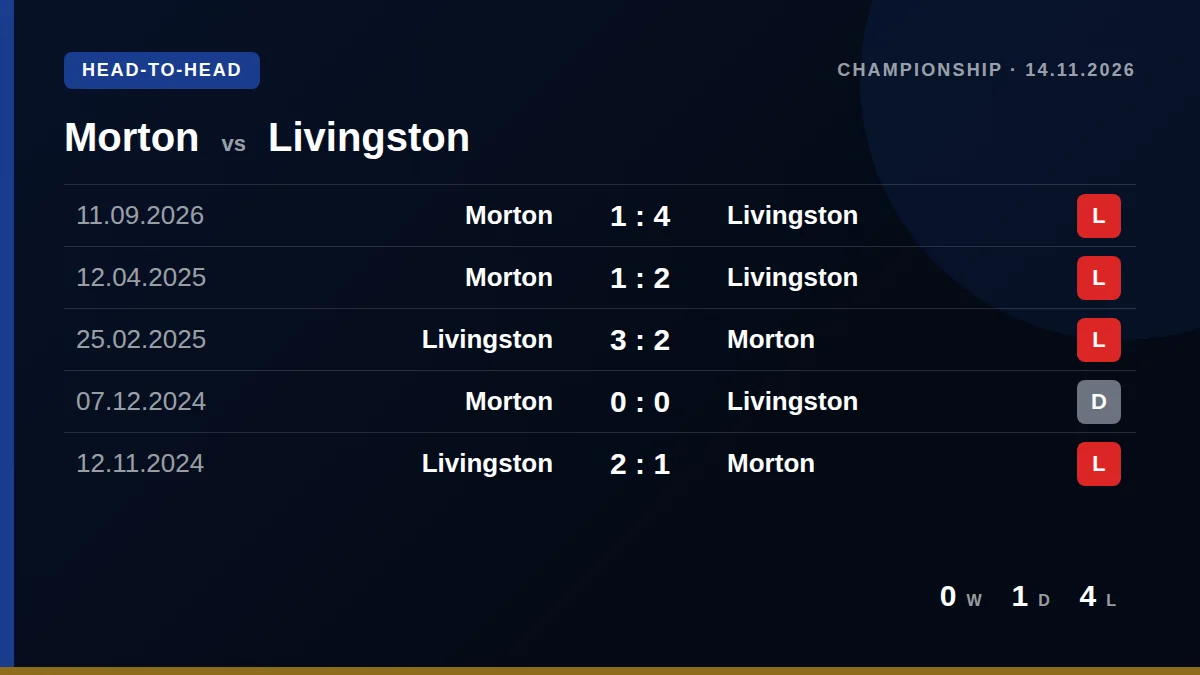 HEAD-TO-HEAD

CHAMPIONSHIP · 14.11.2026

Morton vs Livingston

| 11.09.2026 | Morton | 1 : 4 | Livingston | L |
|---|---|---|---|---|
| 12.04.2025 | Morton | 1 : 2 | Livingston | L |
| 25.02.2025 | Livingston | 3 : 2 | Morton | L |
| 07.12.2024 | Morton | 0 : 0 | Livingston | D |
| 12.11.2024 | Livingston | 2 : 1 | Morton | L |

0 W 1 D 4 L