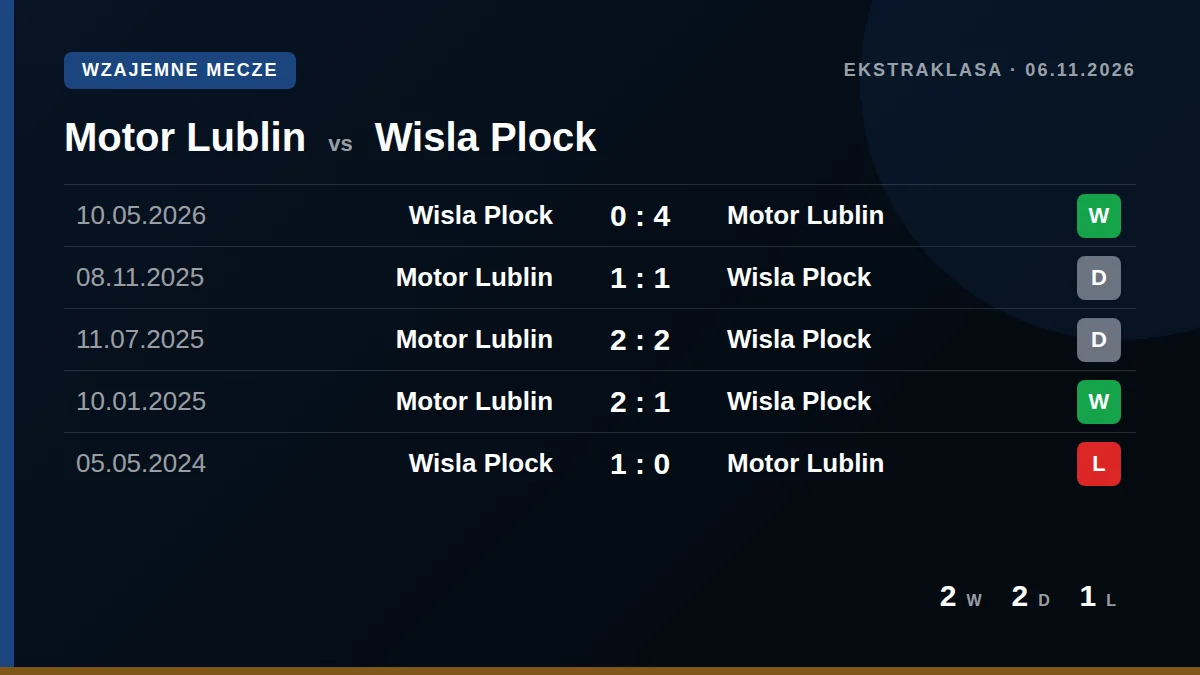 WZAJEMNE MECZE

EKSTRAKLASA · 06.11.2026

Motor Lublin vs Wisla Plock

| 10.05.2026 | Wisla Plock | 0 : 4 | Motor Lublin | W |
|---|---|---|---|---|
| 08.11.2025 | Motor Lublin | 1 : 1 | Wisla Plock | D |
| 11.07.2025 | Motor Lublin | 2 : 2 | Wisla Plock | D |
| 10.01.2025 | Motor Lublin | 2 : 1 | Wisla Plock | W |
| 05.05.2024 | Wisla Plock | 1 : 0 | Motor Lublin | L |

2 W 2 D 1 L