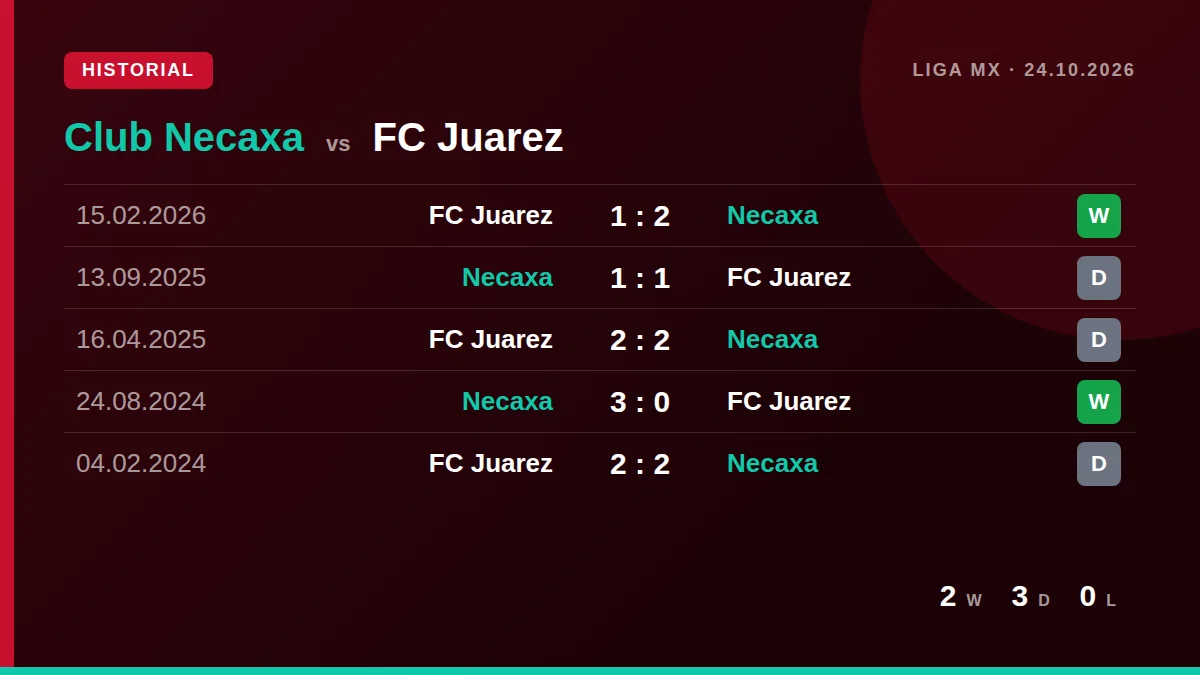 HISTORIAL

LIGA MX · 24.10.2026

Club Necaxa vs FC Juarez

| 15.02.2026 | FC Juarez | 1 : 2 | Necaxa | W |
|---|---|---|---|---|
| 13.09.2025 | Necaxa | 1 : 1 | FC Juarez | D |
| 16.04.2025 | FC Juarez | 2 : 2 | Necaxa | D |
| 24.08.2024 | Necaxa | 3 : 0 | FC Juarez | W |
| 04.02.2024 | FC Juarez | 2 : 2 | Necaxa | D |

2 W 3 D 0 L