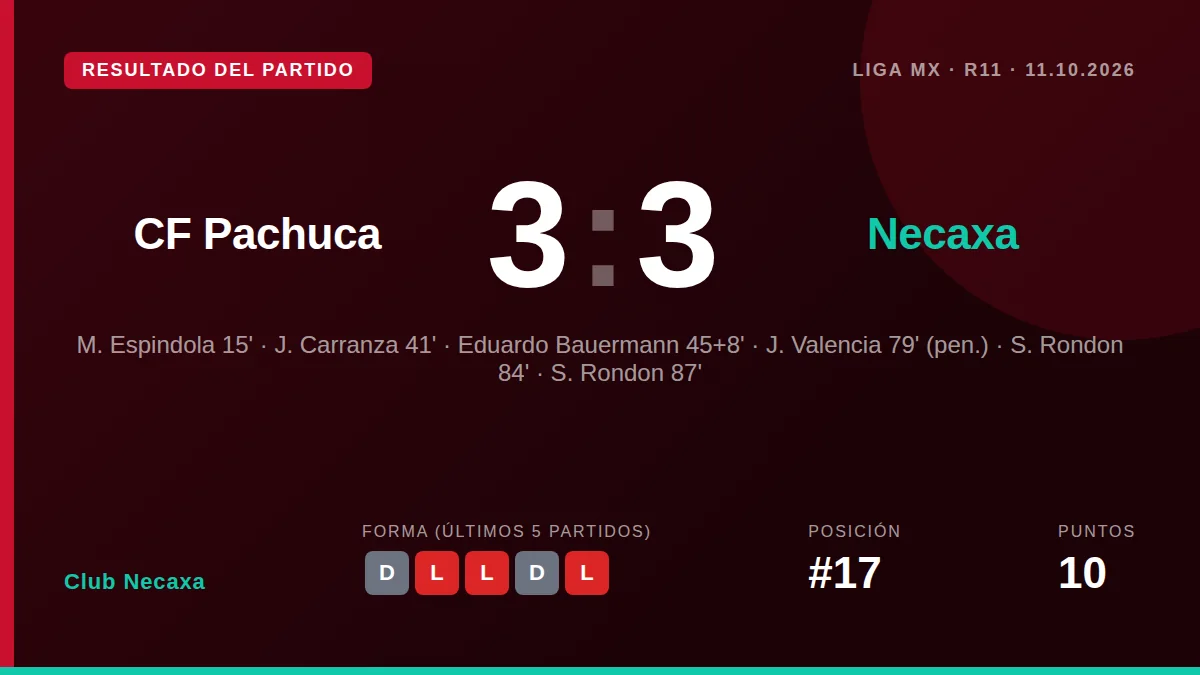 RESULTADO DEL PARTIDO

LIGA MX · R11 · 11.10.2026

CF Pachuca

3 : 3

Necaxa

M. Espindola 15' · J. Carranza 41' · Eduardo Bauermann 45+8' · J. Valencia 79' (pen.) · S. Rondon 84' · S. Rondon 87'

Club Necaxa

FORMA (ÚLTIMOS 5 PARTIDOS)

D L L D L

POSICIÓN

#17

PUNTOS

10