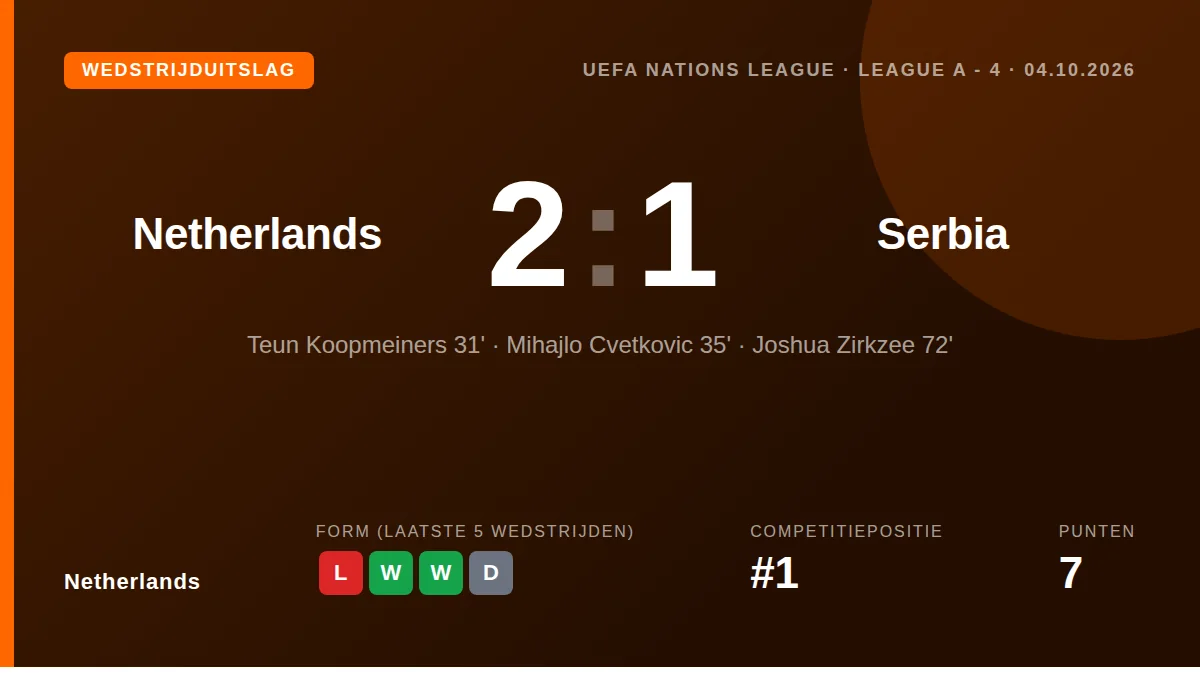 WEDSTRIJDUITSLAG

UEFA NATIONS LEAGUE · LEAGUE A - 4 · 04.10.2026

Netherlands

2 : 1

Serbia

Teun Koopmeiners 31' · Mihajlo Cvetkovic 35' · Joshua Zirkzee 72'

Netherlands

FORM (LAATSTE 5 WEDSTRIJDEN)

L W W D

COMPETITIEPOSITIE

#1

PUNTEN

7