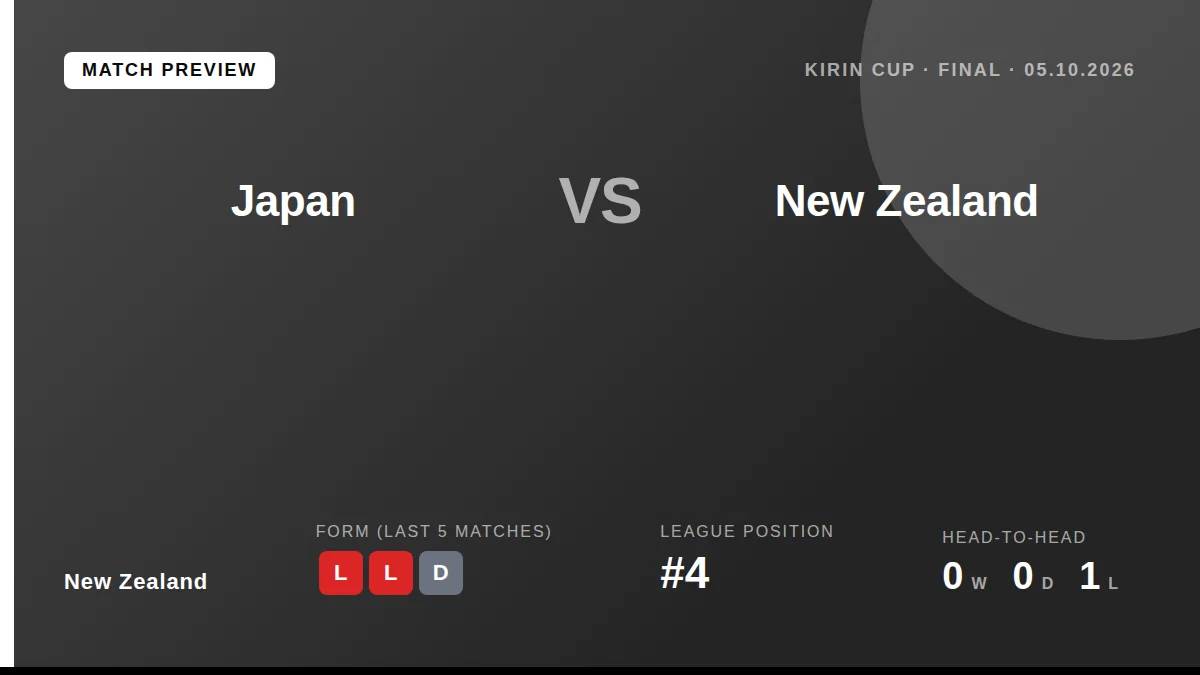 MATCH PREVIEW

KIRIN CUP · FINAL · 05.10.2026

Japan

VS

New Zealand

New Zealand

FORM (LAST 5 MATCHES)

L L D

LEAGUE POSITION

#4

HEAD-TO-HEAD

0 W 0 D 1 L