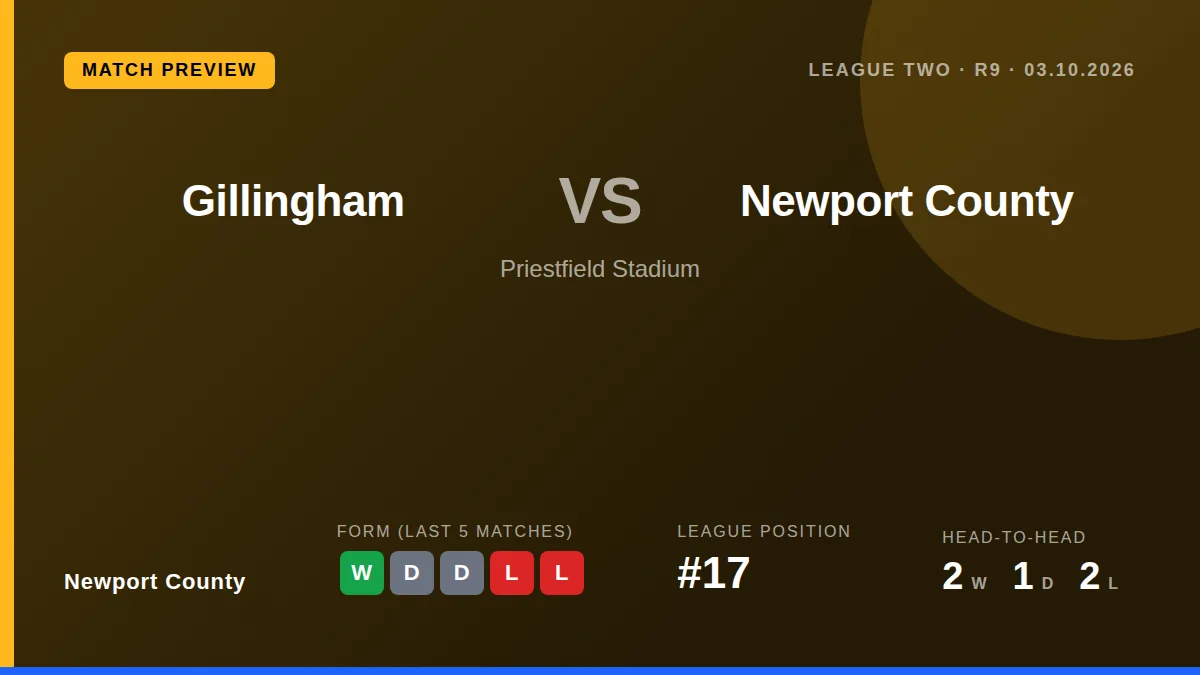 MATCH PREVIEW

LEAGUE TWO · R9 · 03.10.2026

Gillingham

VS

Newport County

Priestfield Stadium

Newport County

FORM (LAST 5 MATCHES)

W D D L L

LEAGUE POSITION

#17

HEAD-TO-HEAD

2 W 1 D 2 L