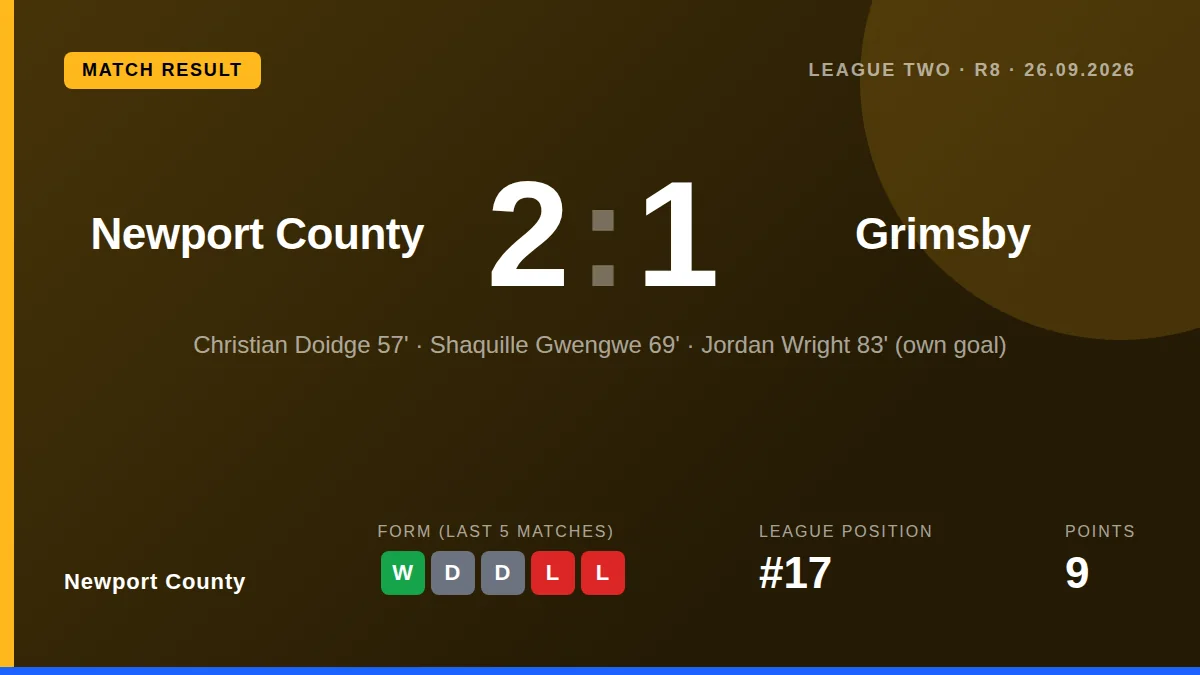 MATCH RESULT

LEAGUE TWO · R8 · 26.09.2026

Newport County

2 : 1

Grimsby

Christian Doidge 57' · Shaquille Gwengwe 69' · Jordan Wright 83' (own goal)

Newport County

FORM (LAST 5 MATCHES)

W D D L L

LEAGUE POSITION

#17

POINTS

9