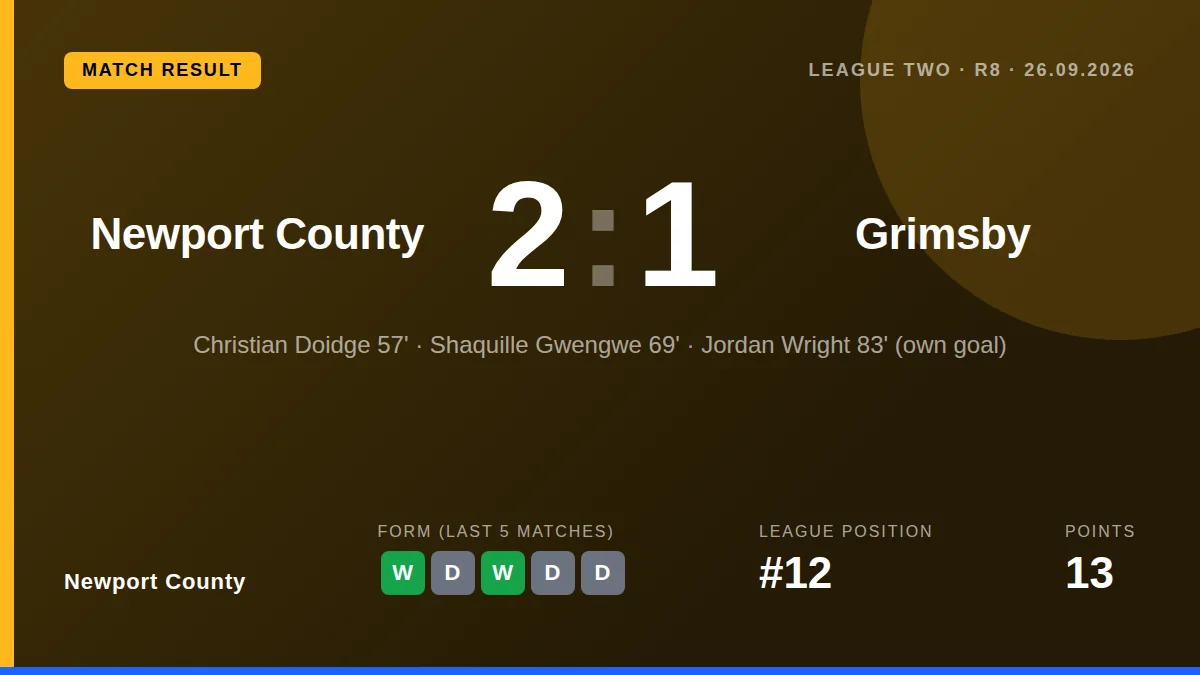 MATCH RESULT

LEAGUE TWO · R8 · 26.09.2026

Newport County

2 : 1

Grimsby

Christian Doidge 57' · Shaquille Gwengwe 69' · Jordan Wright 83' (own goal)

Newport County

FORM (LAST 5 MATCHES)

W D W D D

LEAGUE POSITION

#12

POINTS

13