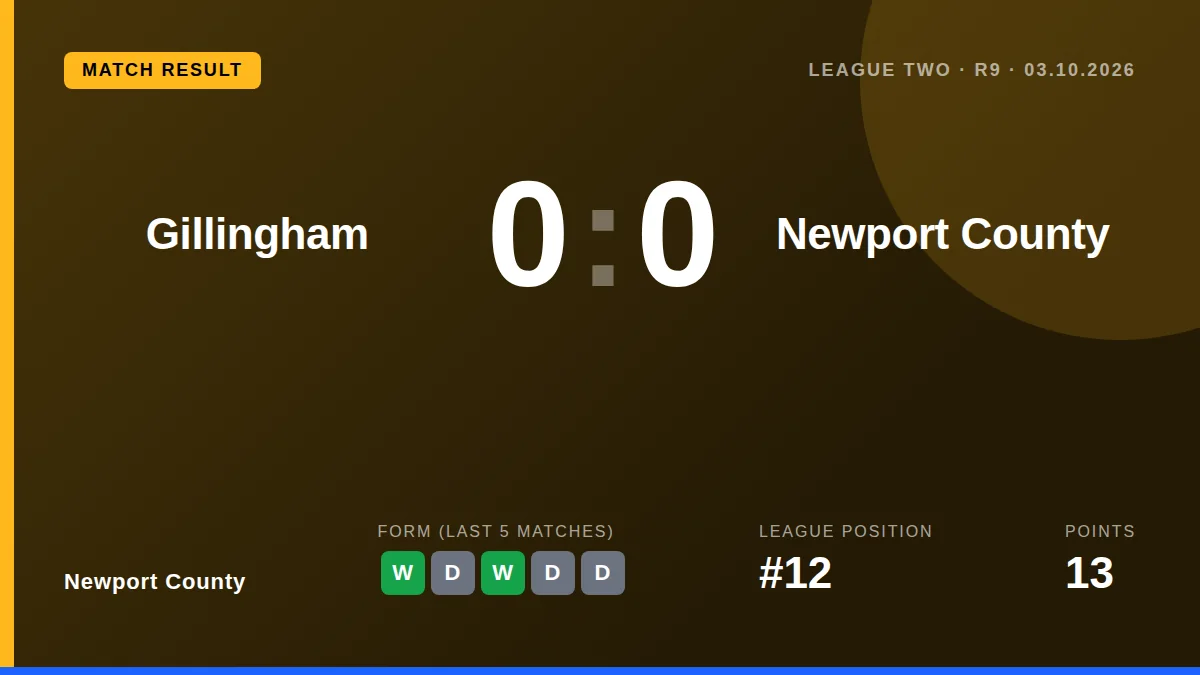 MATCH RESULT

LEAGUE TWO · R9 · 03.10.2026

Gillingham

0 : 0

Newport County

Newport County

FORM (LAST 5 MATCHES)

W D W D D

LEAGUE POSITION

#12

POINTS

13