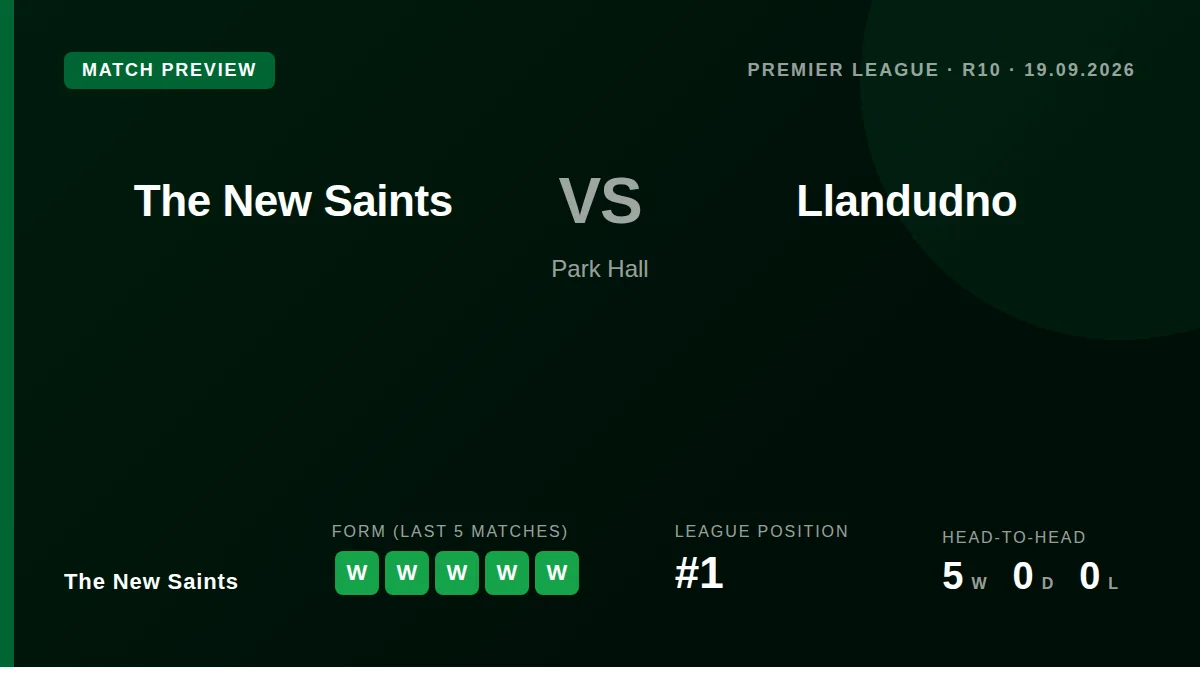 MATCH PREVIEW

PREMIER LEAGUE · R10 · 19.09.2026

The New Saints

VS

Llandudno

Park Hall

The New Saints

FORM (LAST 5 MATCHES)

W W W W W

LEAGUE POSITION

#1

HEAD-TO-HEAD

5 W 0 D 0 L