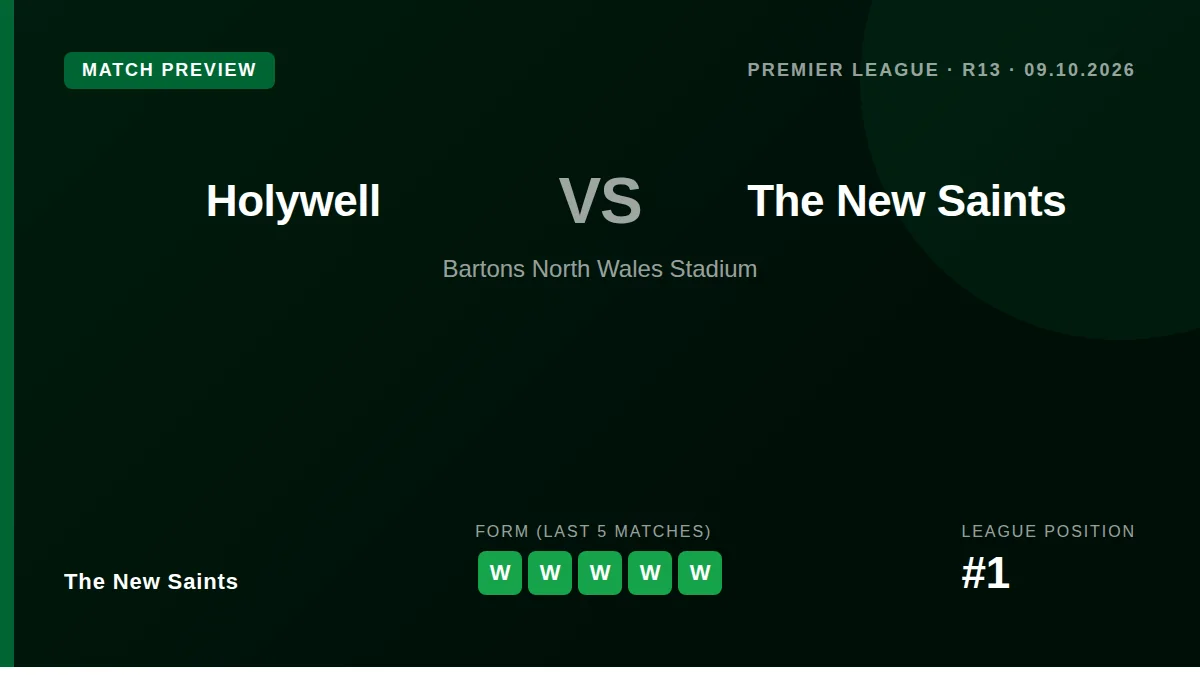 MATCH PREVIEW

PREMIER LEAGUE · R13 · 09.10.2026

Holywell

VS

The New Saints

Bartons North Wales Stadium

The New Saints

FORM (LAST 5 MATCHES)

W W W W W

LEAGUE POSITION

#1