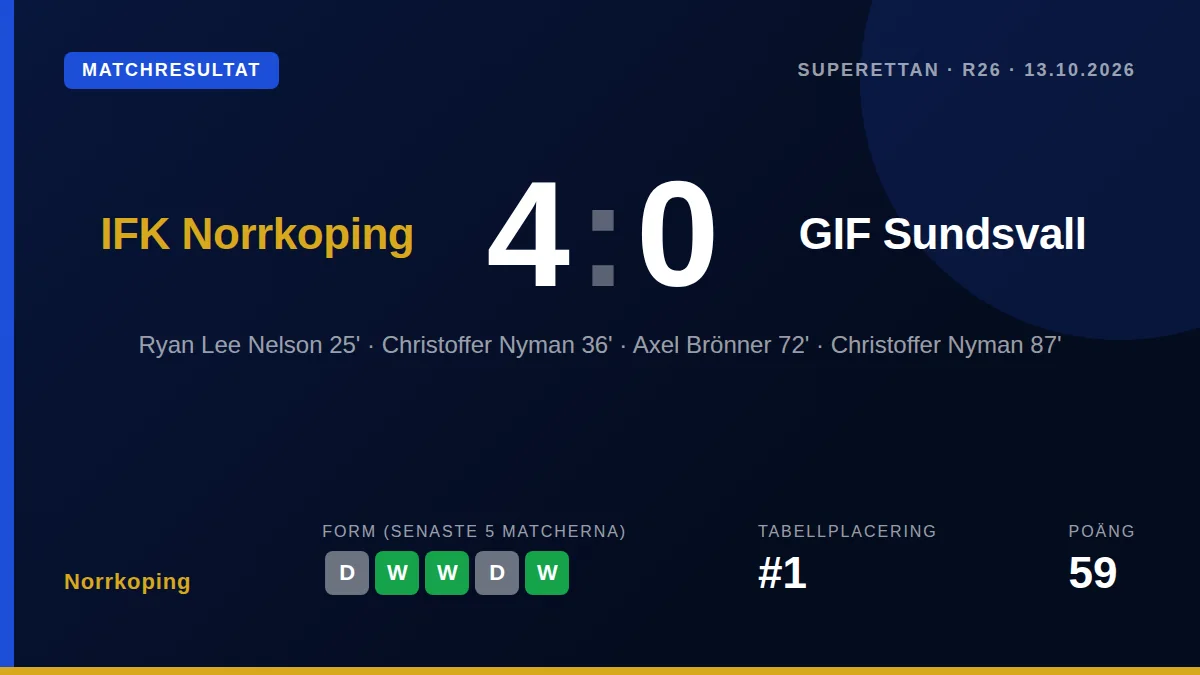 MATCHRESULTAT

SUPERETTAN · R26 · 13.10.2026

IFK Norrkoping

4:0

GIF Sundsvall

Ryan Lee Nelson 25' · Christoffer Nyman 36' · Axel Brönner 72' · Christoffer Nyman 87'

Norrkoping

FORM (SENASTE 5 MATCHERNA)

D W W D W

TABELLPLACERING

#1

POÄNG

59