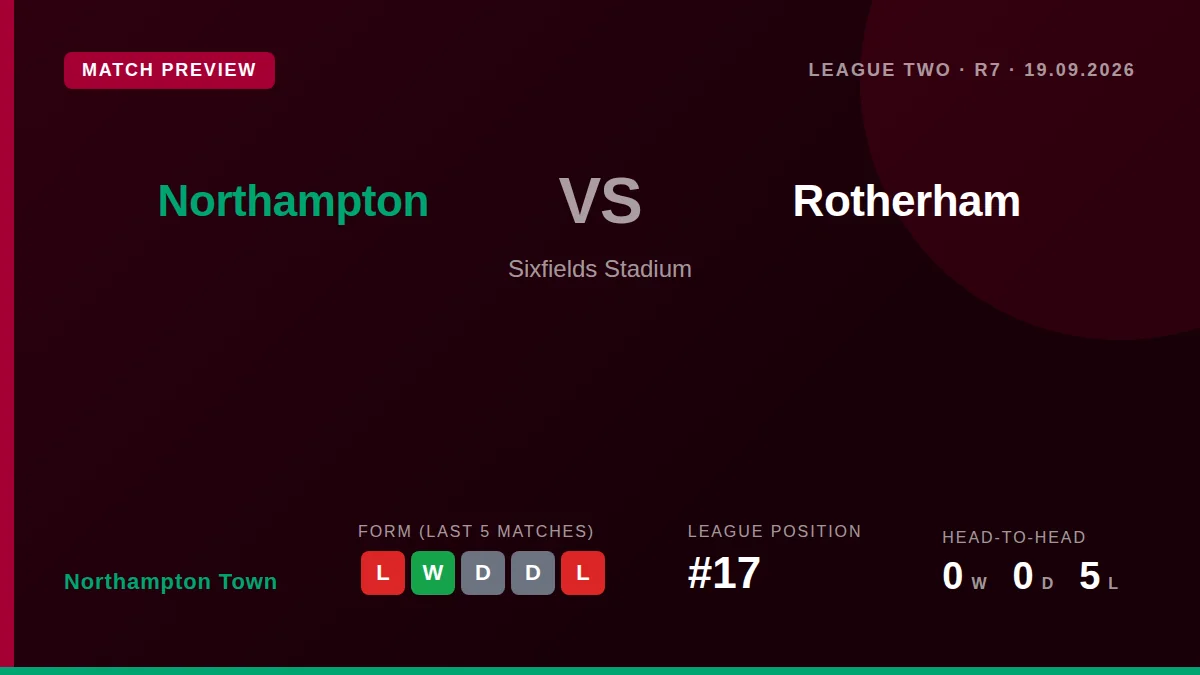 MATCH PREVIEW

LEAGUE TWO · R7 · 19.09.2026

Northampton

VS

Rotherham

Sixfields Stadium

Northampton Town

FORM (LAST 5 MATCHES)

L W D D L

LEAGUE POSITION

#17

HEAD-TO-HEAD

0 W 0 D 5 L