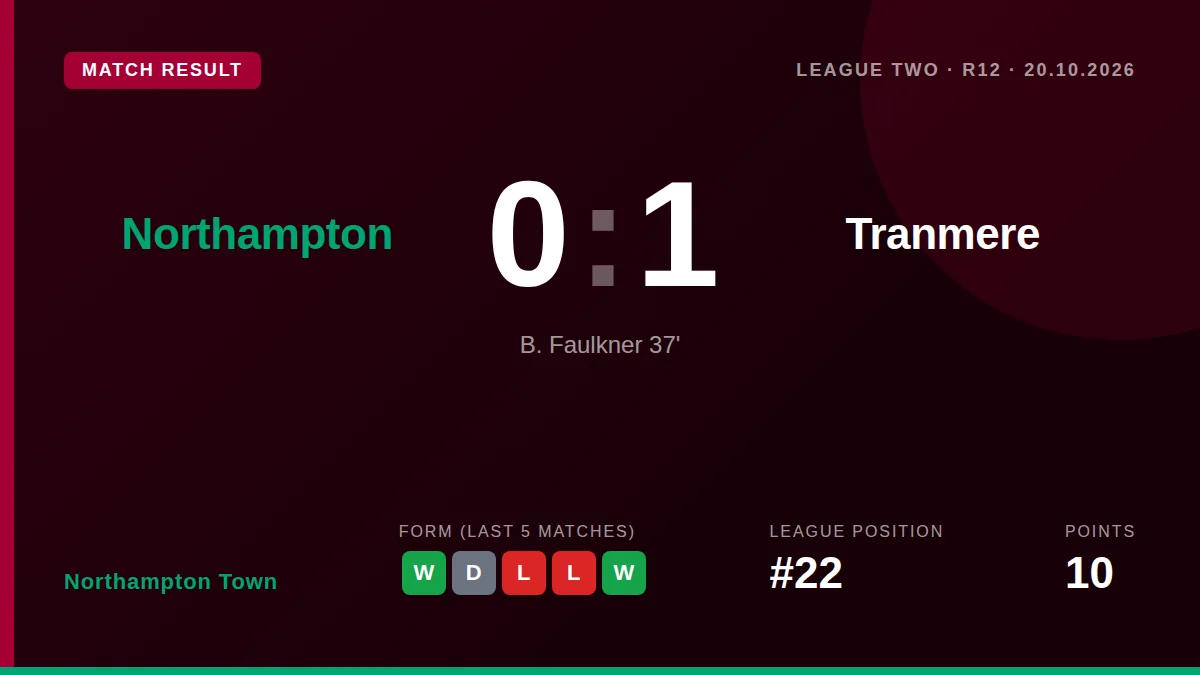 MATCH RESULT

LEAGUE TWO · R12 · 20.10.2026

Northampton

0 : 1

Tranmere

B. Faulkner 37'

Northampton Town

FORM (LAST 5 MATCHES)

W D L L W

LEAGUE POSITION

#22

POINTS

10