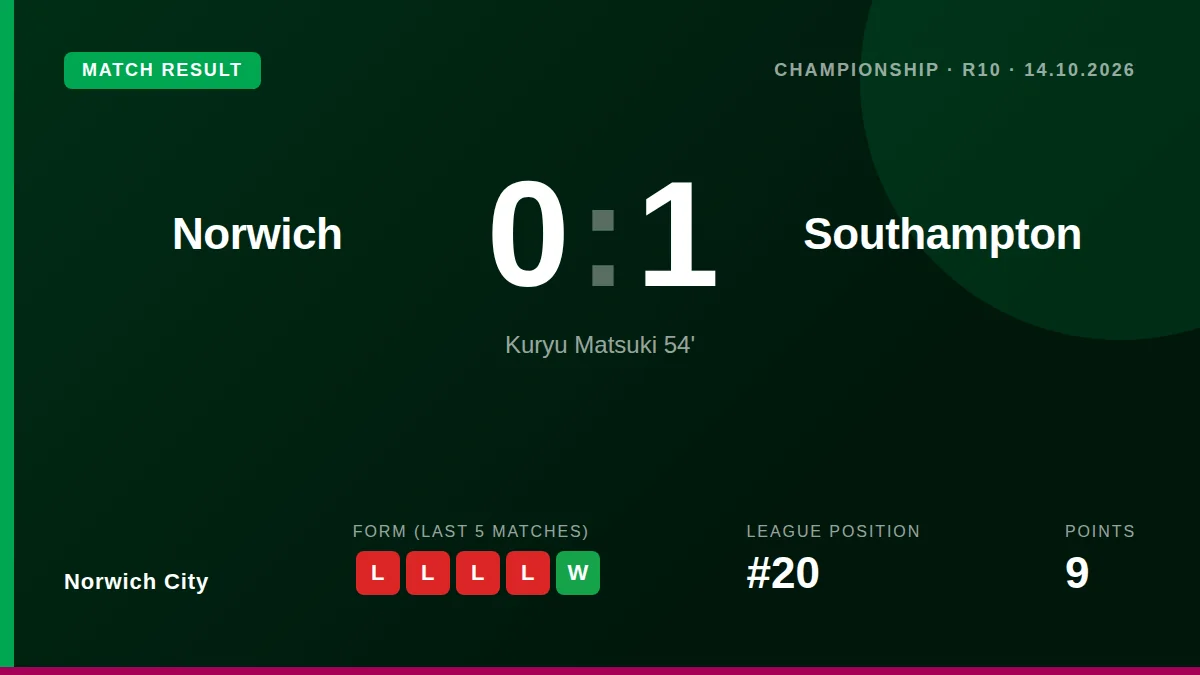 MATCH RESULT

CHAMPIONSHIP · R10 · 14.10.2026

Norwich

0 : 1

Southampton

Kuryu Matsuki 54'

Norwich City

FORM (LAST 5 MATCHES)

L L L L W

LEAGUE POSITION

#20

POINTS

9