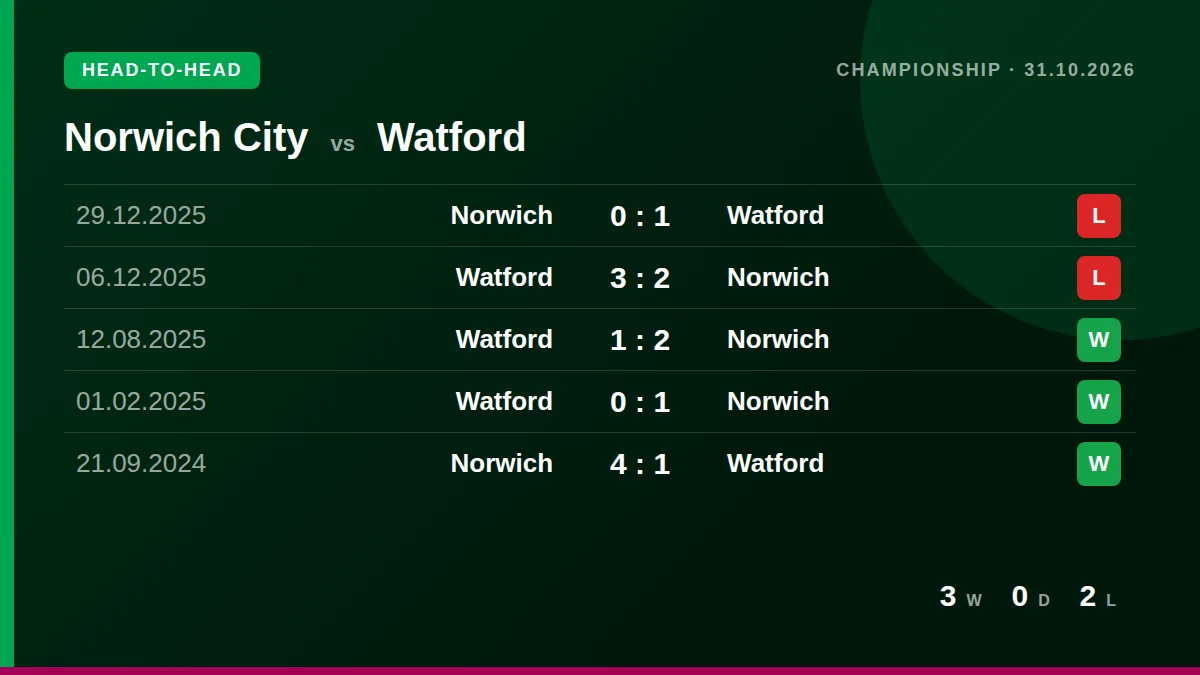 HEAD-TO-HEAD

CHAMPIONSHIP · 31.10.2026

Norwich City vs Watford

| 29.12.2025 | Norwich | 0 : 1 | Watford | L |
|---|---|---|---|---|
| 06.12.2025 | Watford | 3 : 2 | Norwich | L |
| 12.08.2025 | Watford | 1 : 2 | Norwich | W |
| 01.02.2025 | Watford | 0 : 1 | Norwich | W |
| 21.09.2024 | Norwich | 4 : 1 | Watford | W |

3 W 0 D 2 L