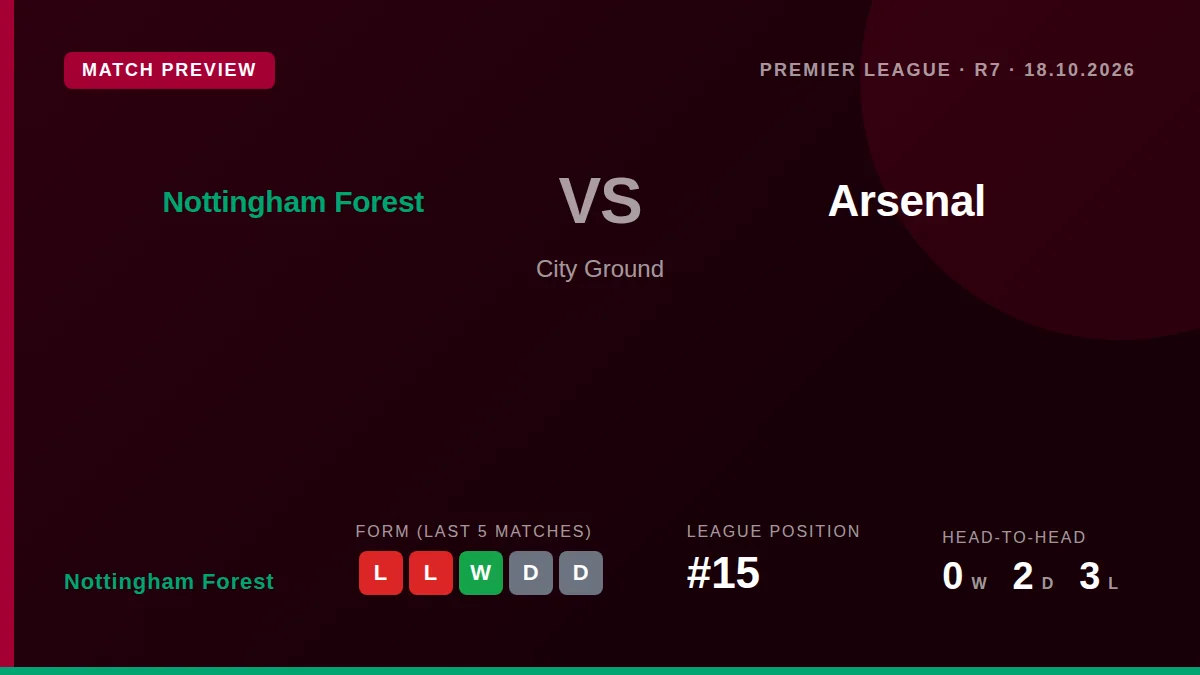 MATCH PREVIEW

PREMIER LEAGUE · R7 · 18.10.2026

Nottingham Forest

VS

Arsenal

City Ground

Nottingham Forest

FORM (LAST 5 MATCHES)

L L W D D

LEAGUE POSITION

#15

HEAD-TO-HEAD

0 W 2 D 3 L