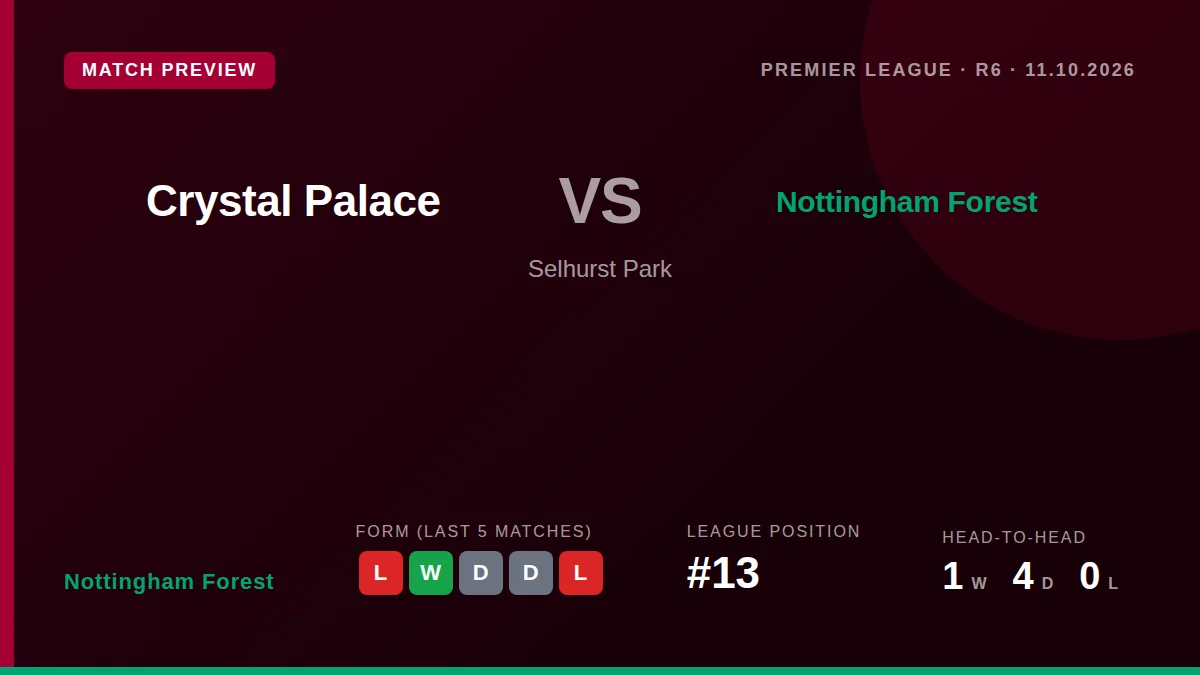 MATCH PREVIEW

PREMIER LEAGUE · R6 · 11.10.2026

Crystal Palace

VS

Nottingham Forest

Selhurst Park

Nottingham Forest

FORM (LAST 5 MATCHES)

L W D D L

LEAGUE POSITION

#13

HEAD-TO-HEAD

1 W 4 D 0 L