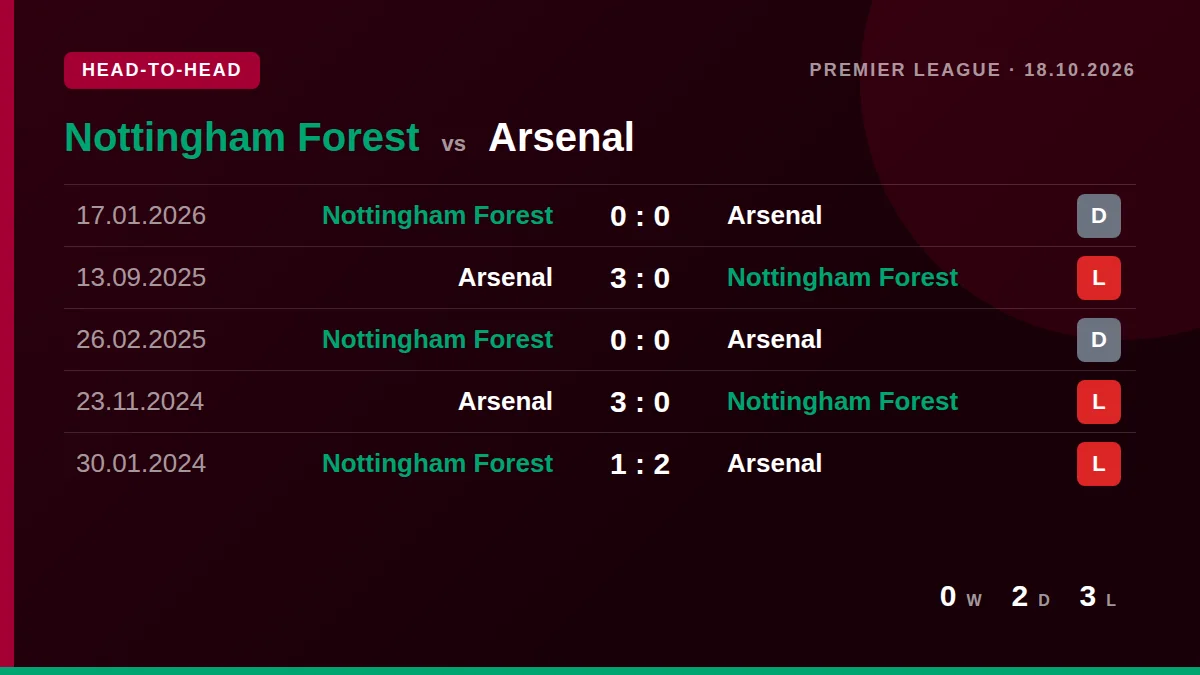 HEAD-TO-HEAD

PREMIER LEAGUE · 18.10.2026

Nottingham Forest vs Arsenal

| 17.01.2026 | Nottingham Forest | 0 : 0 | Arsenal | D |
|---|---|---|---|---|
| 13.09.2025 | Arsenal | 3 : 0 | Nottingham Forest | L |
| 26.02.2025 | Nottingham Forest | 0 : 0 | Arsenal | D |
| 23.11.2024 | Arsenal | 3 : 0 | Nottingham Forest | L |
| 30.01.2024 | Nottingham Forest | 1 : 2 | Arsenal | L |

0 W 2 D 3 L