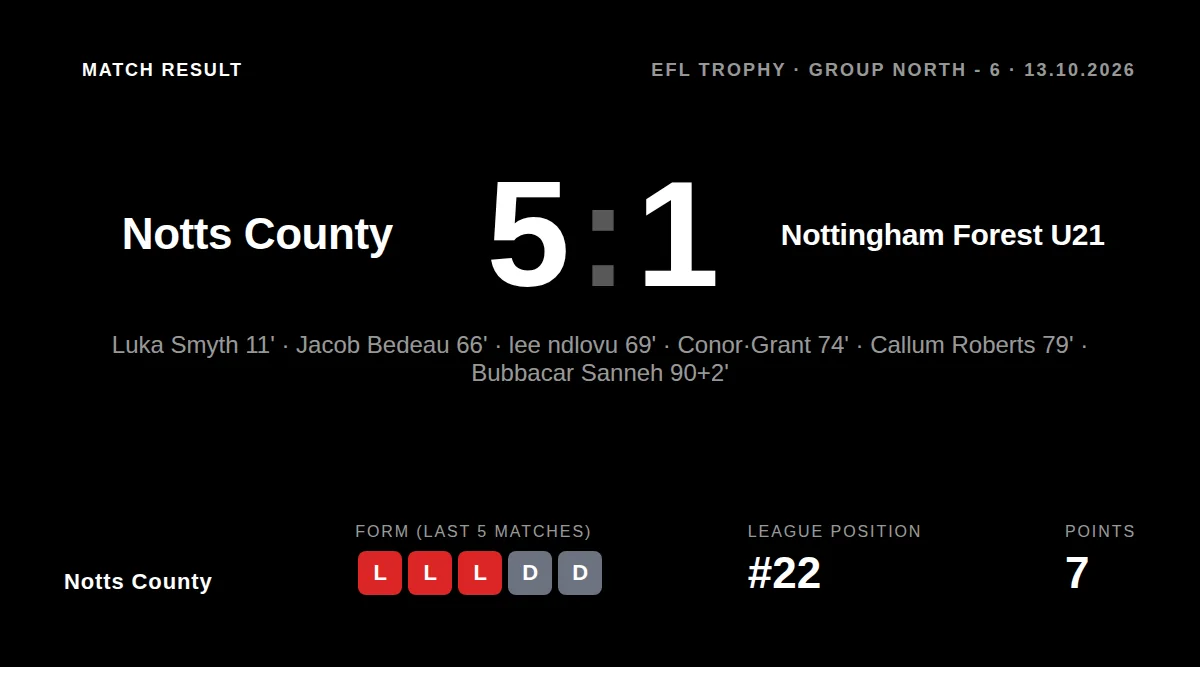 MATCH RESULT

EFL TROPHY · GROUP NORTH - 6 · 13.10.2026

Notts County

5:1

Nottingham Forest U21

Luka Smyth 11' · Jacob Bedeau 66' · lee ndlovu 69' · Conor·Grant 74' · Callum Roberts 79' · Bubbacar Sanneh 90+2'

Notts County

FORM (LAST 5 MATCHES)

L L L D D

LEAGUE POSITION

#22

POINTS

7