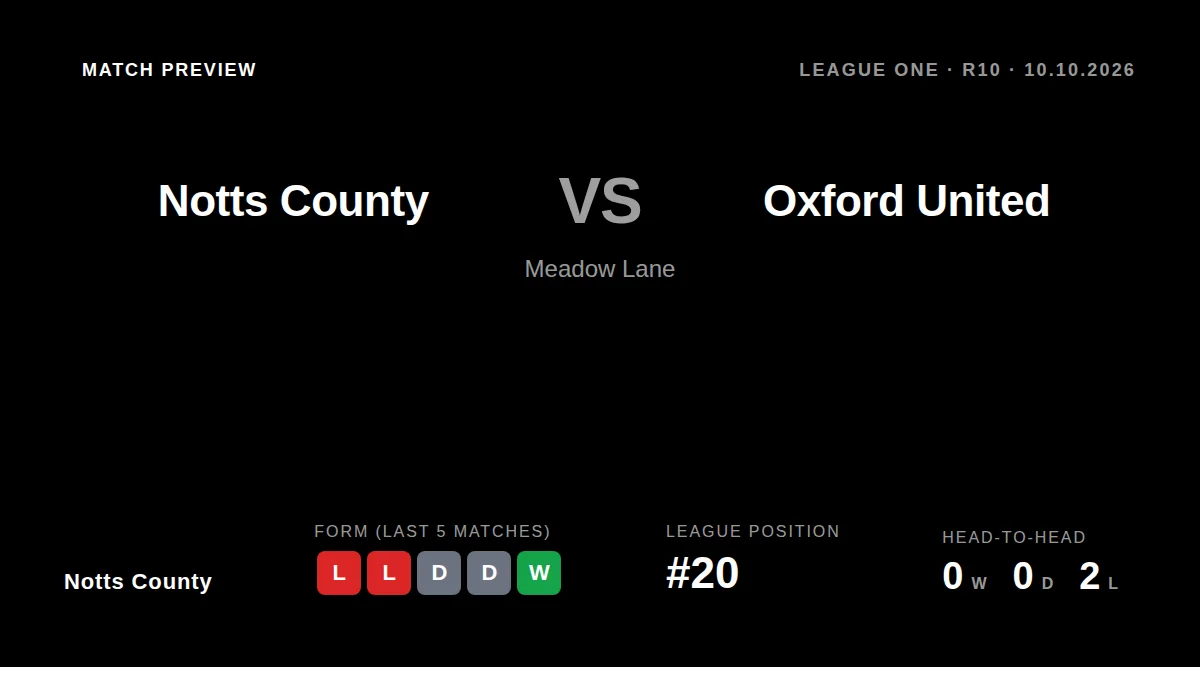 MATCH PREVIEW

LEAGUE ONE · R10 · 10.10.2026

Notts County

VS

Oxford United

Meadow Lane

Notts County

FORM (LAST 5 MATCHES)

L L D D W

LEAGUE POSITION

#20

HEAD-TO-HEAD

0 W 0 D 2 L