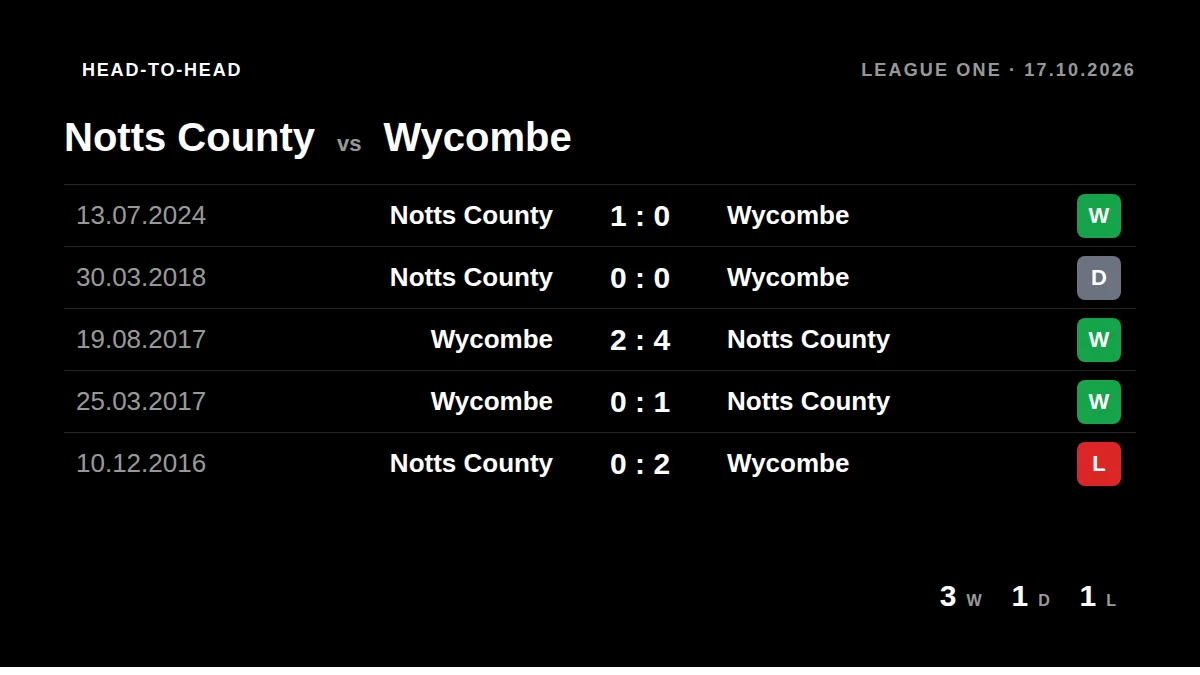 HEAD-TO-HEAD

LEAGUE ONE · 17.10.2026

Notts County vs Wycombe

| 13.07.2024 | Notts County | 1 : 0 | Wycombe | W |
|---|---|---|---|---|
| 30.03.2018 | Notts County | 0 : 0 | Wycombe | D |
| 19.08.2017 | Wycombe | 2 : 4 | Notts County | W |
| 25.03.2017 | Wycombe | 0 : 1 | Notts County | W |
| 10.12.2016 | Notts County | 0 : 2 | Wycombe | L |

3 W 1 D 1 L