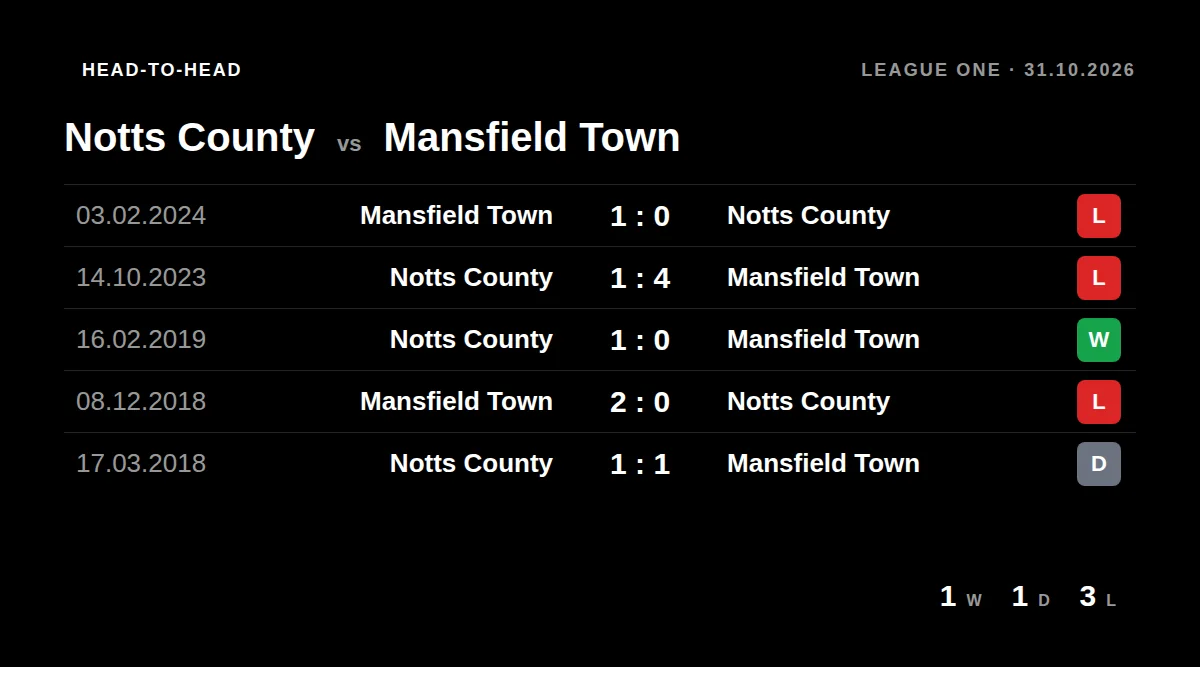 HEAD-TO-HEAD

LEAGUE ONE · 31.10.2026

Notts County vs Mansfield Town

| 03.02.2024 | Mansfield Town | 1 : 0 | Notts County | L |
|---|---|---|---|---|
| 14.10.2023 | Notts County | 1 : 4 | Mansfield Town | L |
| 16.02.2019 | Notts County | 1 : 0 | Mansfield Town | W |
| 08.12.2018 | Mansfield Town | 2 : 0 | Notts County | L |
| 17.03.2018 | Notts County | 1 : 1 | Mansfield Town | D |

1 W 1 D 3 L