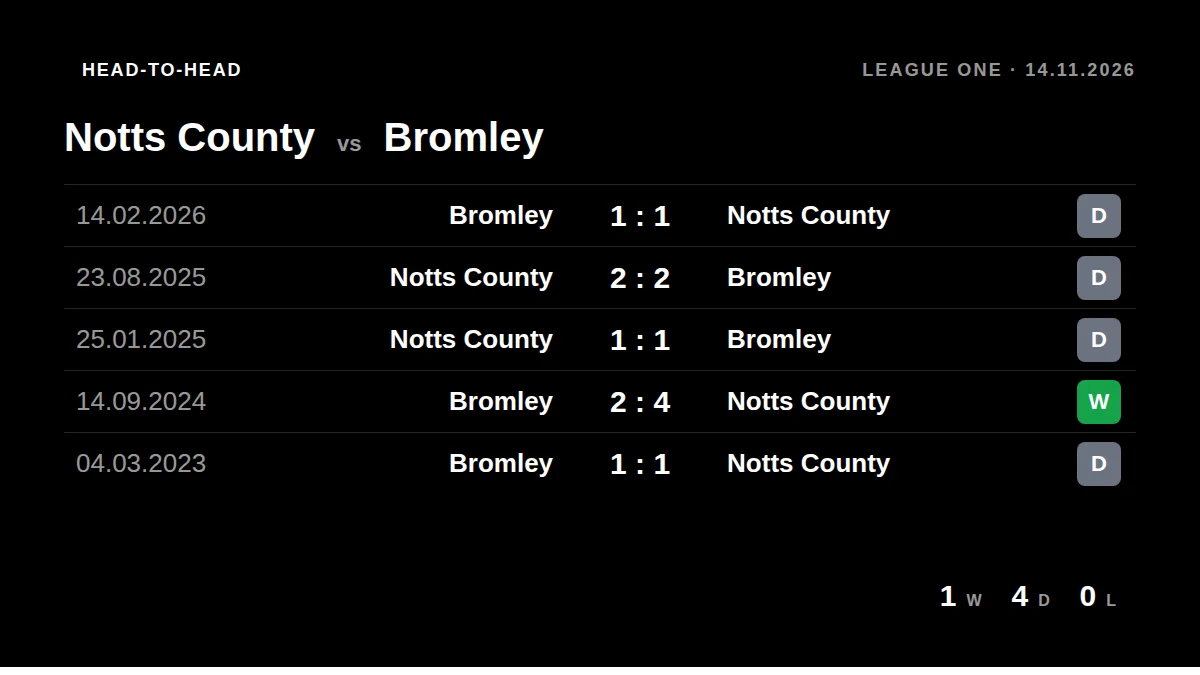 HEAD-TO-HEAD

LEAGUE ONE · 14.11.2026

Notts County vs Bromley

| 14.02.2026 | Bromley | 1 : 1 | Notts County | D |
|---|---|---|---|---|
| 23.08.2025 | Notts County | 2 : 2 | Bromley | D |
| 25.01.2025 | Notts County | 1 : 1 | Bromley | D |
| 14.09.2024 | Bromley | 2 : 4 | Notts County | W |
| 04.03.2023 | Bromley | 1 : 1 | Notts County | D |

1 W 4 D 0 L