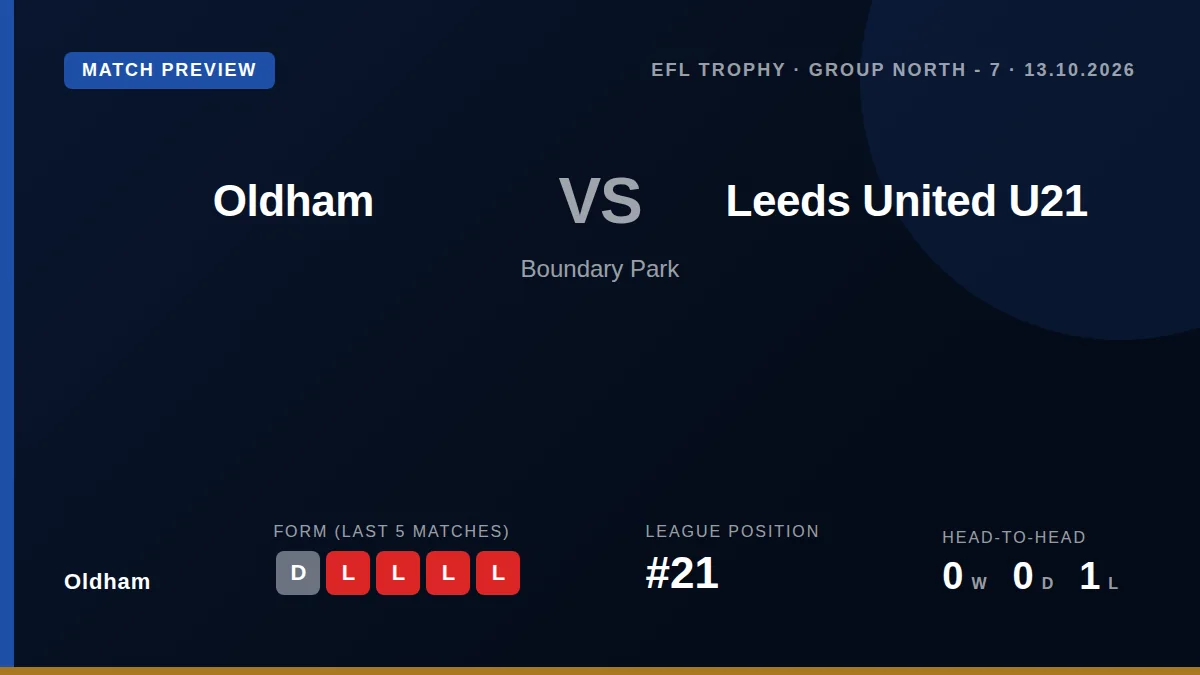 MATCH PREVIEW

EFL TROPHY · GROUP NORTH - 7 · 13.10.2026

Oldham

VS

Leeds United U21

Boundary Park

Oldham

FORM (LAST 5 MATCHES)

D L L L L

LEAGUE POSITION

#21

HEAD-TO-HEAD

0 W 0 D 1 L