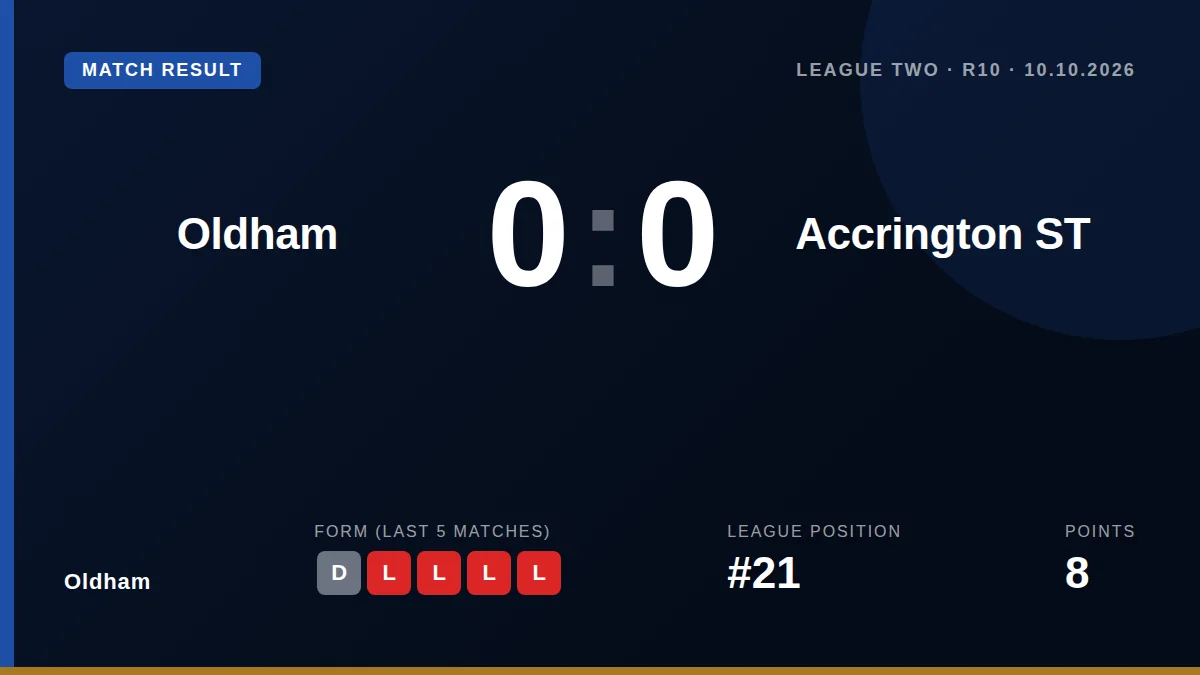 MATCH RESULT

LEAGUE TWO · R10 · 10.10.2026

Oldham

0 : 0

Accrington ST

Oldham

FORM (LAST 5 MATCHES)

D L L L L

LEAGUE POSITION

#21

POINTS

8