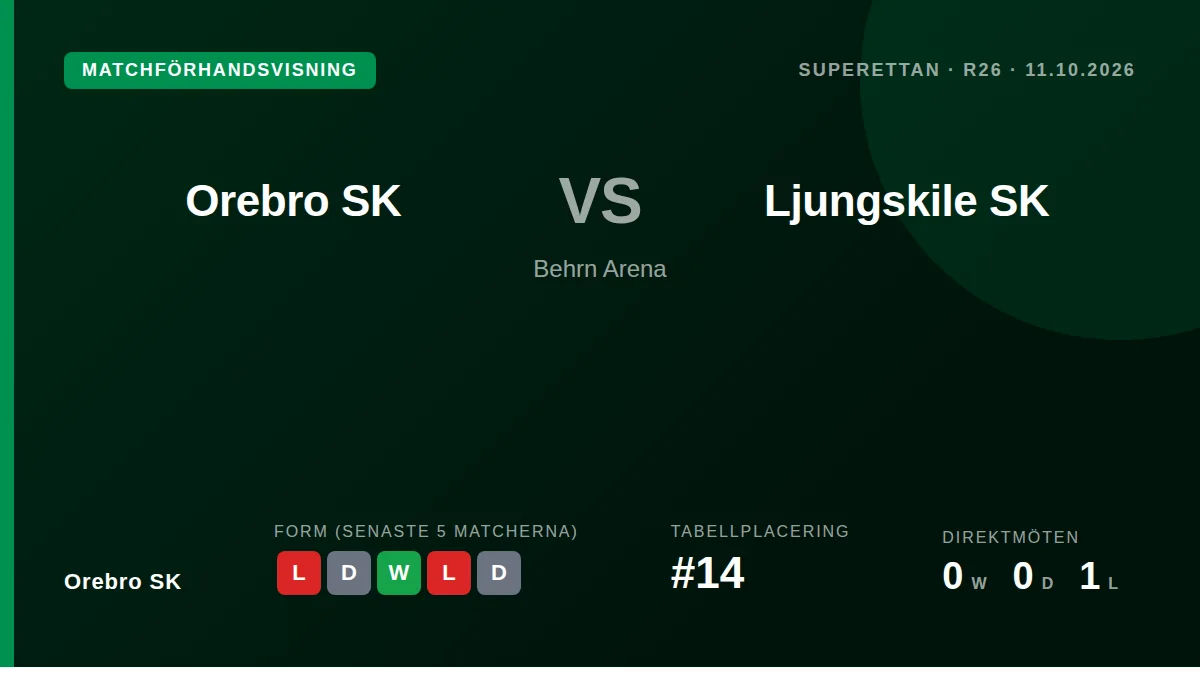 MATCHFÖRHANDSVISNING

SUPERETTAN · R26 · 11.10.2026

Orebro SK

VS

Ljungskile SK

Behrn Arena

Orebro SK

FORM (SENASTE 5 MATCHERNA)

L D W L D

TABELLPLACERING

#14

DIREKTMÖTEN

0 W 0 D 1 L