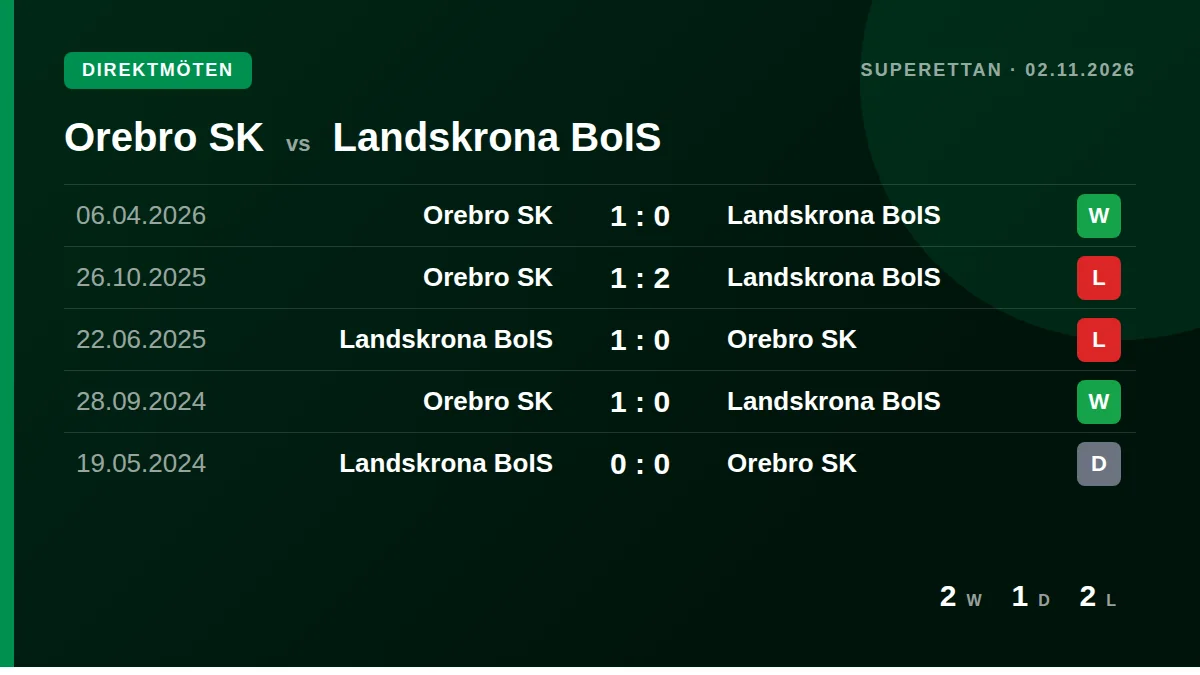 DIREKTMÖTEN

SUPERETTAN · 02.11.2026

Orebro SK vs Landskrona BoIS

| 06.04.2026 | Orebro SK | 1 : 0 | Landskrona BoIS | W |
|---|---|---|---|---|
| 26.10.2025 | Orebro SK | 1 : 2 | Landskrona BoIS | L |
| 22.06.2025 | Landskrona BoIS | 1 : 0 | Orebro SK | L |
| 28.09.2024 | Orebro SK | 1 : 0 | Landskrona BoIS | W |
| 19.05.2024 | Landskrona BoIS | 0 : 0 | Orebro SK | D |

2 W 1 D 2 L