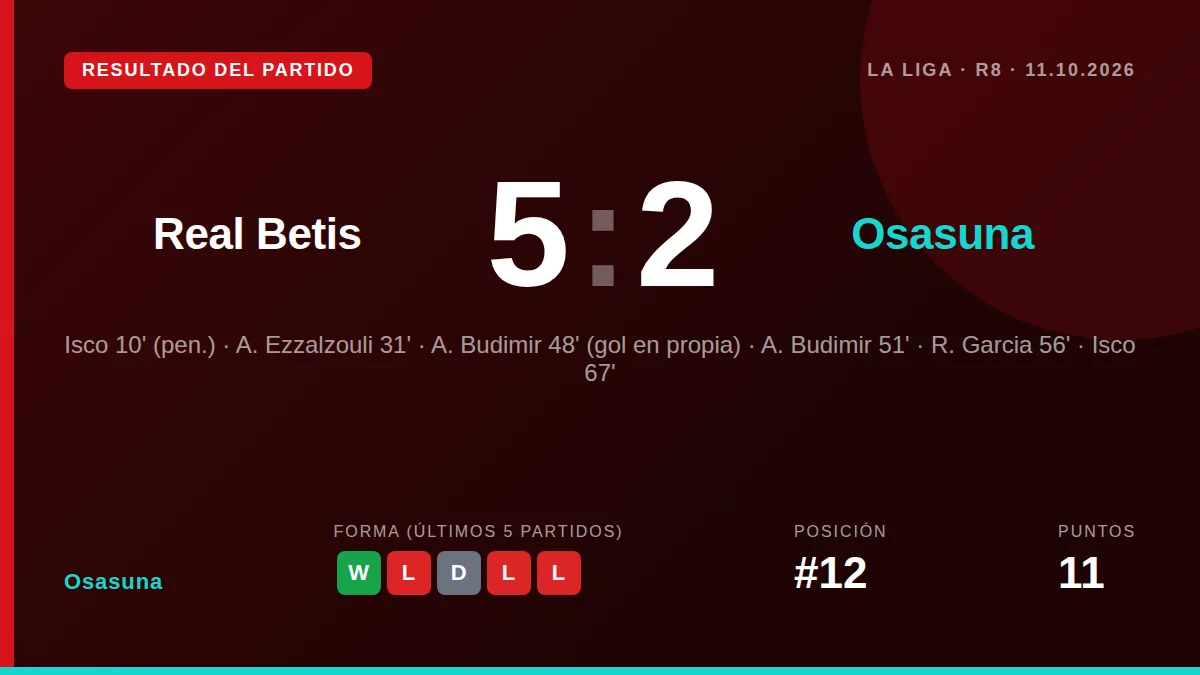 RESULTADO DEL PARTIDO

LA LIGA · R8 · 11.10.2026

Real Betis

5 : 2

Osasuna

Isco 10' (pen.) · A. Ezzalzouli 31' · A. Budimir 48' (gol en propia) · A. Budimir 51' · R. Garcia 56' · Isco 67'

Osasuna

FORMA (ÚLTIMOS 5 PARTIDOS)

W L D L L

POSICIÓN

#12

PUNTOS

11