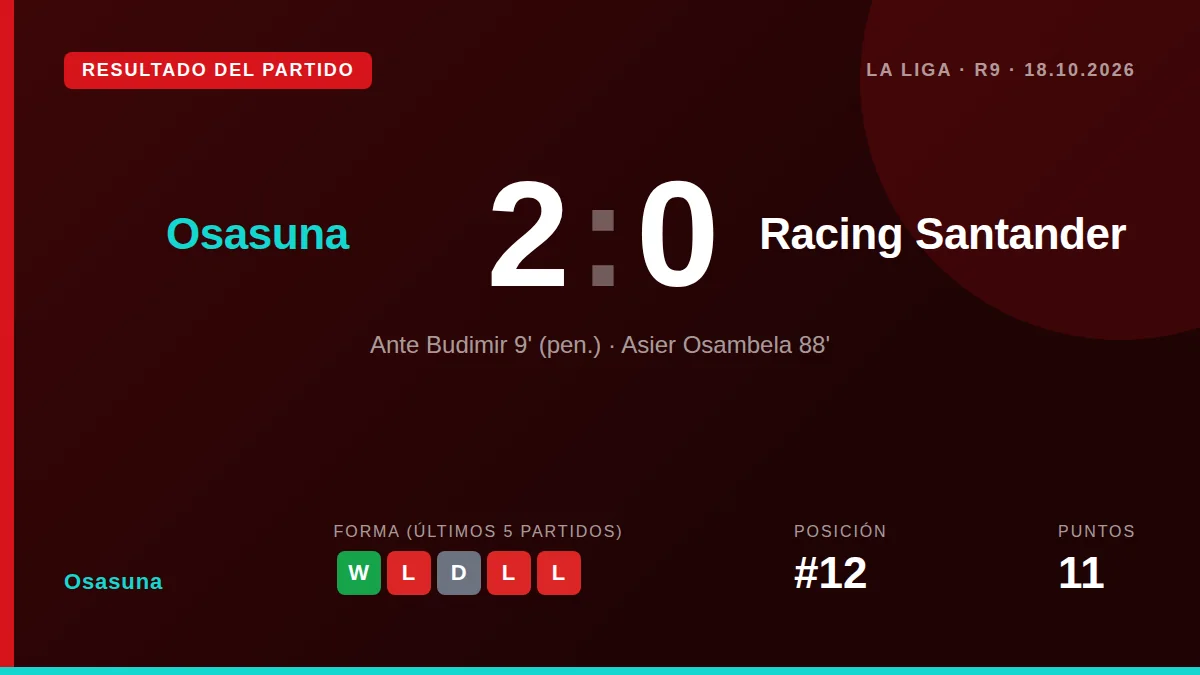 RESULTADO DEL PARTIDO

LA LIGA · R9 · 18.10.2026

Osasuna

2 : 0

Racing Santander

Ante Budimir 9' (pen.) · Asier Osambela 88'

Osasuna

FORMA (ÚLTIMOS 5 PARTIDOS)

W L D L L

POSICIÓN

#12

PUNTOS

11