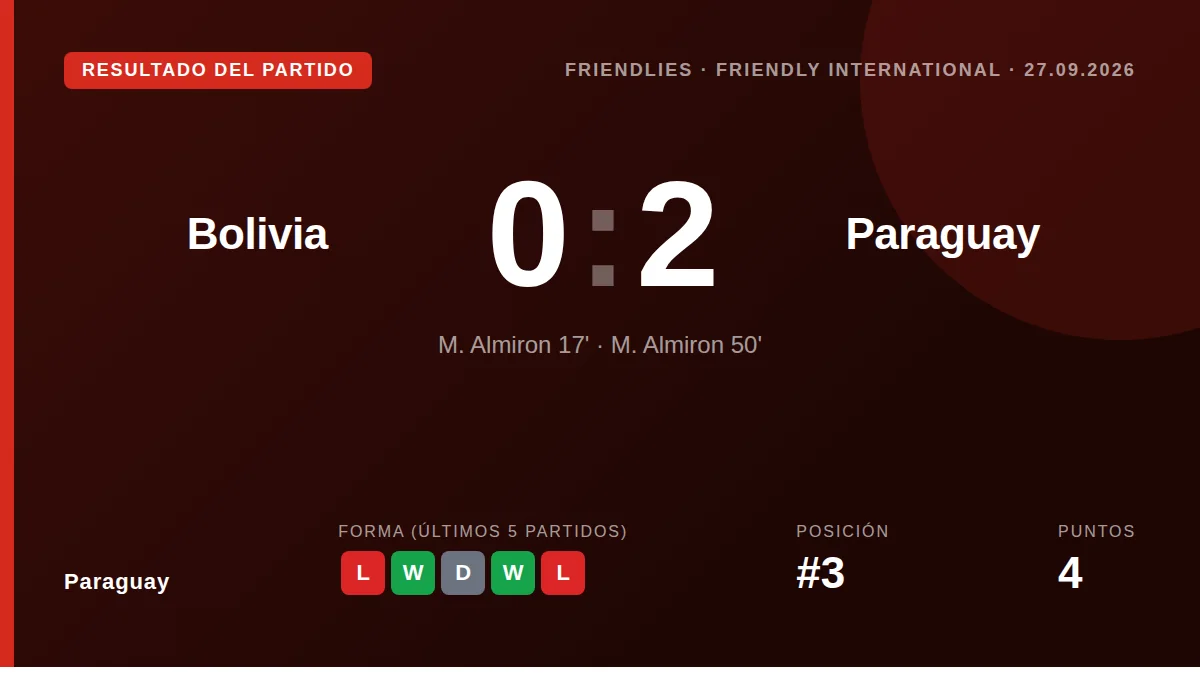 RESULTADO DEL PARTIDO

FRIENDLIES · FRIENDLY INTERNATIONAL · 27.09.2026

Bolivia

0 : 2

Paraguay

M. Almiron 17' · M. Almiron 50'

Paraguay

FORMA (ÚLTIMOS 5 PARTIDOS)

L W D W L

POSICIÓN

#3

PUNTOS

4