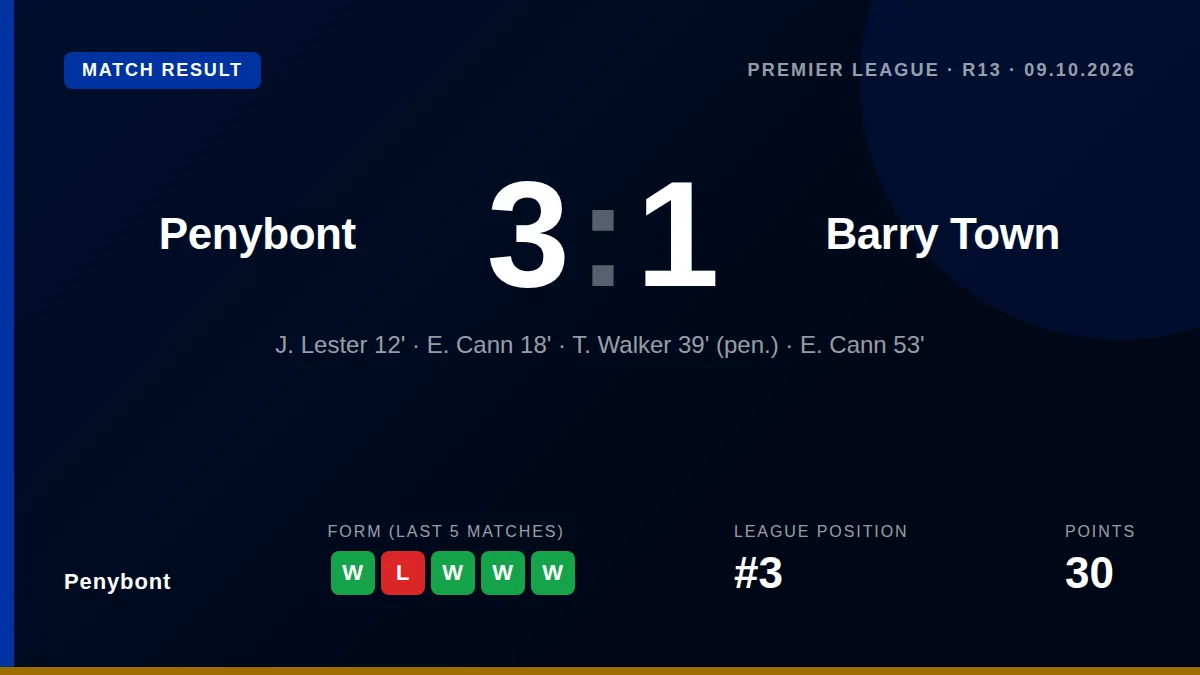 MATCH RESULT

PREMIER LEAGUE · R13 · 09.10.2026

Penybont

3 : 1

Barry Town

J. Lester 12' · E. Cann 18' · T. Walker 39' (pen.) · E. Cann 53'

Penybont

FORM (LAST 5 MATCHES)
W L W W W

LEAGUE POSITION
#3

POINTS
30